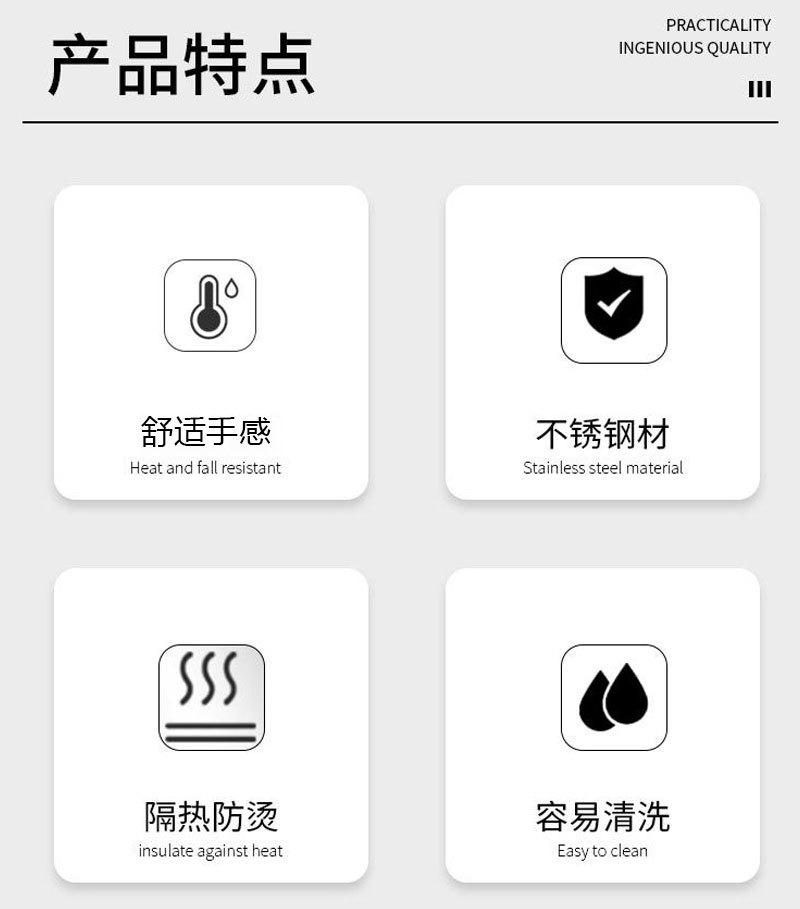 产品特点

PRACTICALITY
INGENIOUS QUALITY

舒适手感
Heat and fall resistant

不锈钢材
Stainless steel material

隔热防烫
insulate against heat

容易清洗
Easy to clean