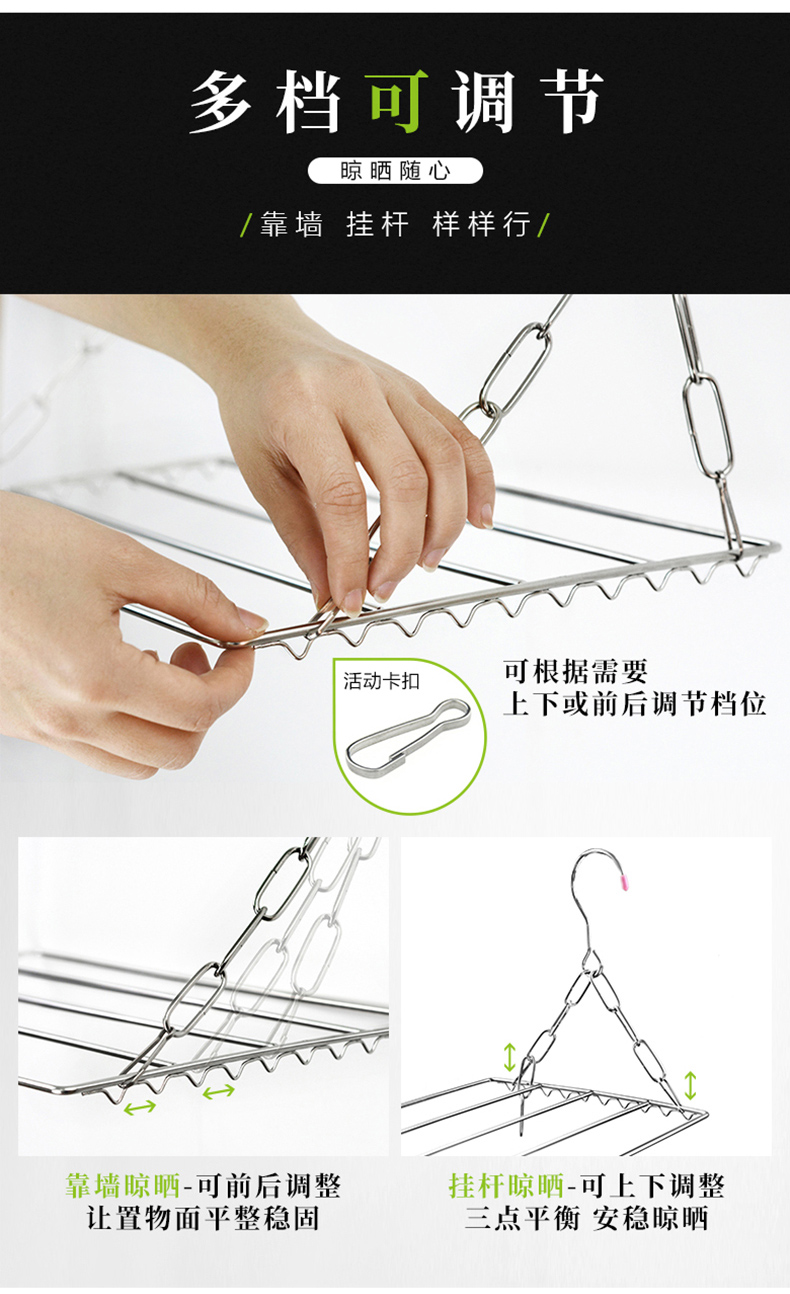 多档可调节

晾晒随心

/靠墙 挂杆 样样行/

活动卡扣

可根据需要
上下或前后调节档位

靠墙晾晒-可前后调整
让置物面平整稳固

挂杆晾晒-可上下调整
三点平衡 安稳晾晒