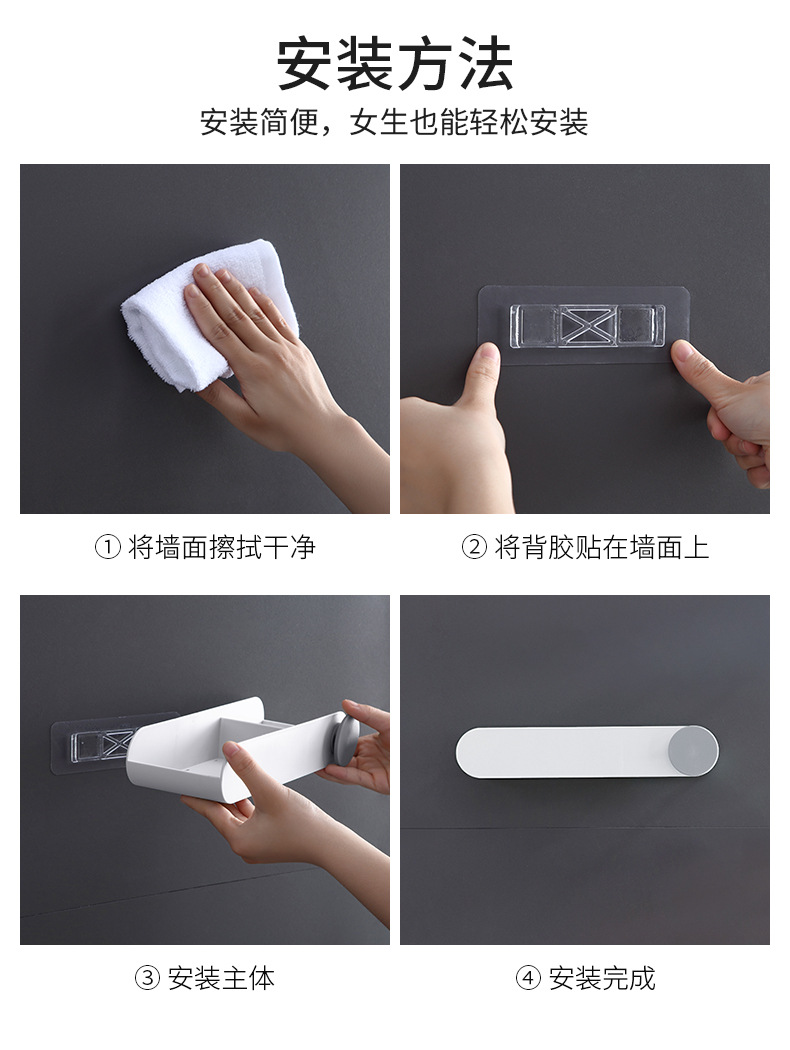 安装方法

安装简便，女生也能轻松安装

① 将墙面擦拭干净

② 将背胶贴在墙面上

③ 安装主体

④ 安装完成