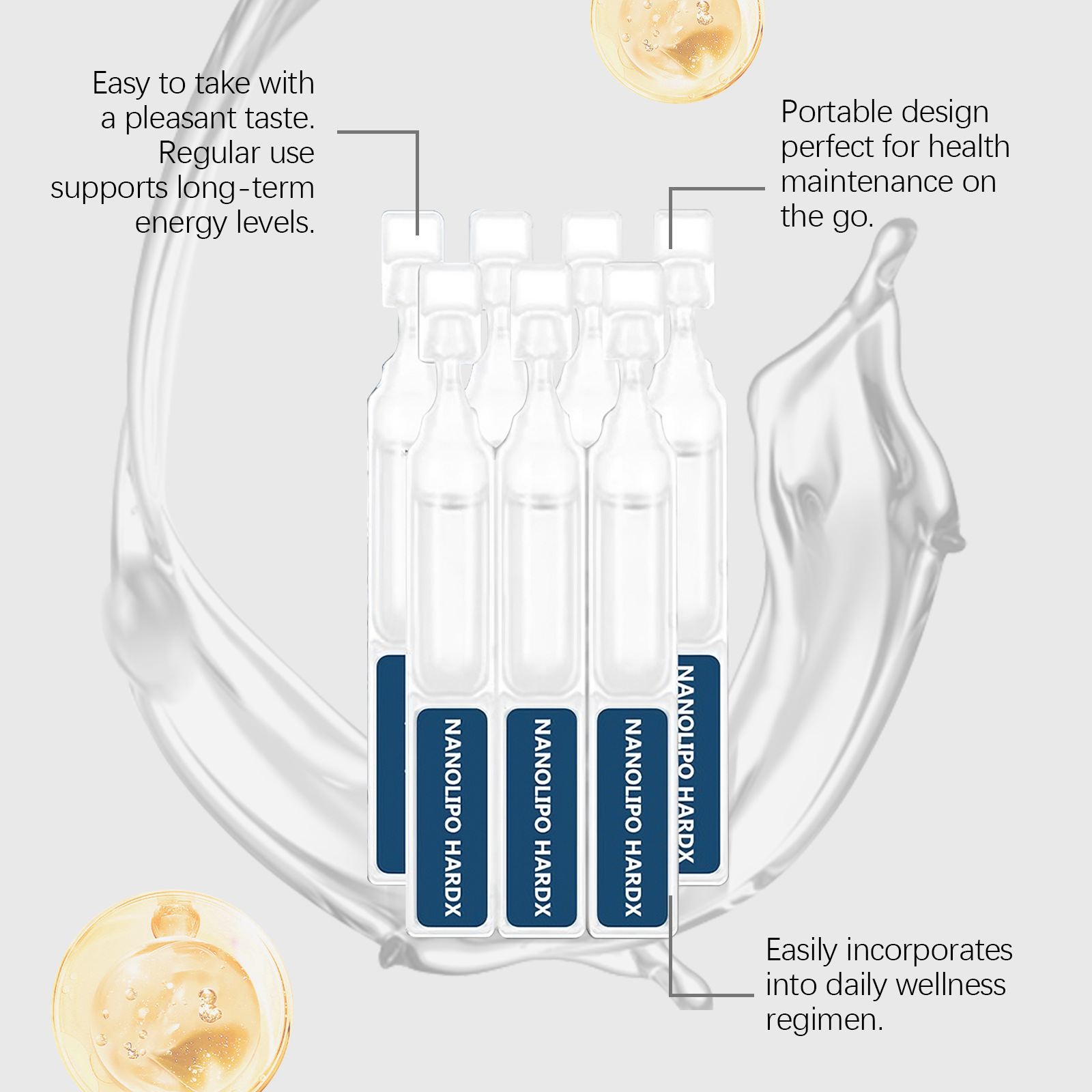 Easy to take with a pleasant taste. Regular use supports long-term energy levels.

Portable design perfect for health maintenance on the go.

NANOLIPO HARDX

NANOLIPO HARDX

NANOLIPO HARDX

NANOLIPO HARDX

Easily incorporates into daily wellness regimen.