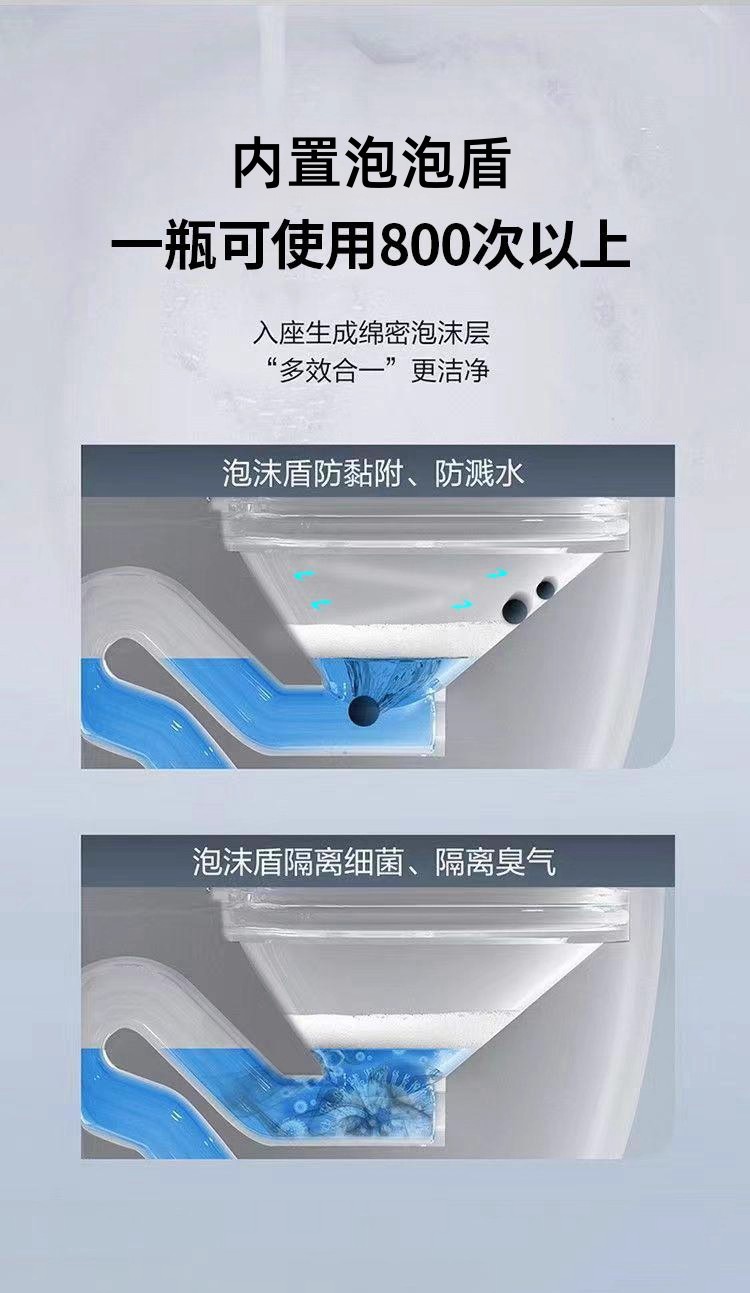 内置泡泡盾
一瓶可使用800次以上

入座生成绵密泡沫层
“多效合一”更洁净

泡沫盾防黏附、防溅水

泡沫盾隔离细菌、隔离臭气