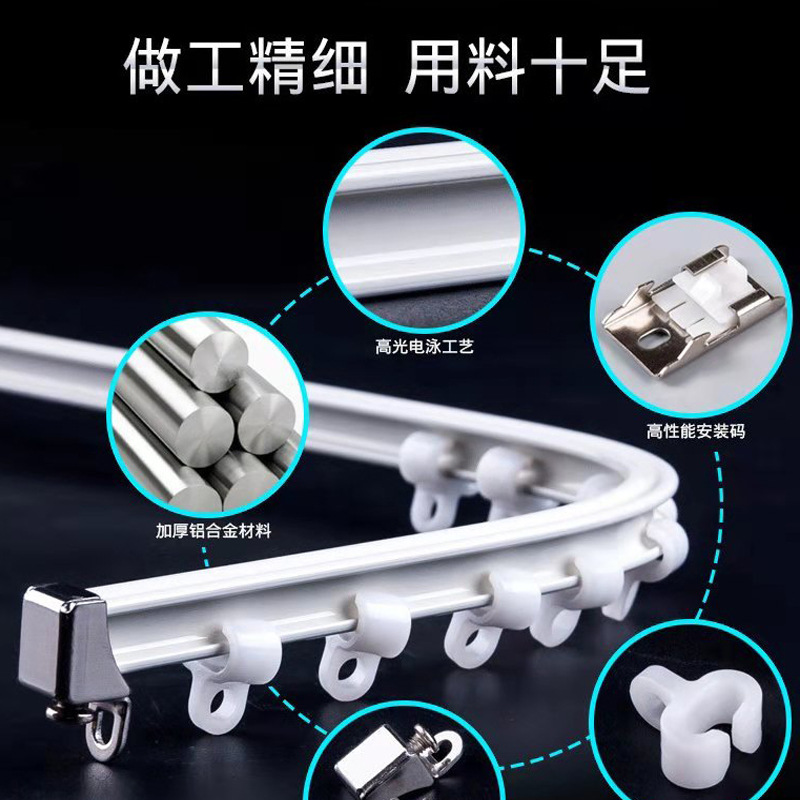 做工精细 用料十足

高光电泳工艺

高性能安装码

加厚铝合金材料