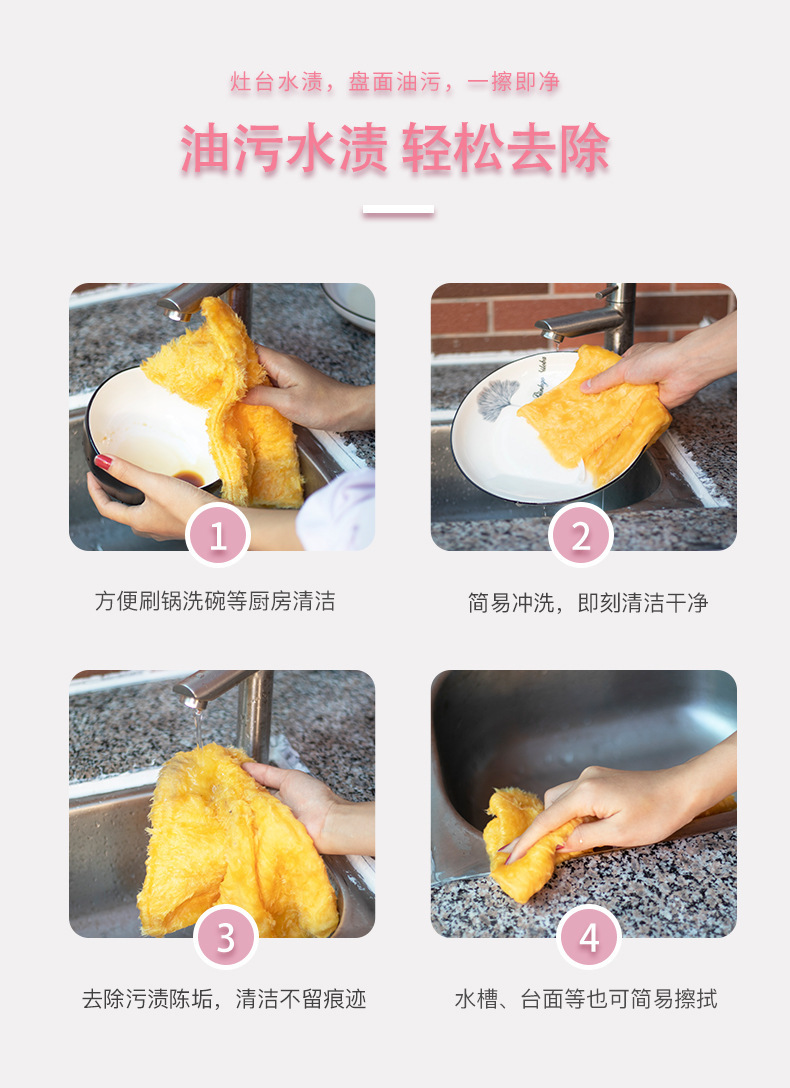 灶台水渍，盘面油污，一擦即净

油污水渍 轻松去除

1

方便刷锅洗碗等厨房清洁

2

简易冲洗，即刻清洁干净

3

去除污渍陈垢，清洁不留痕迹

4

水槽、台面等也可简易擦拭