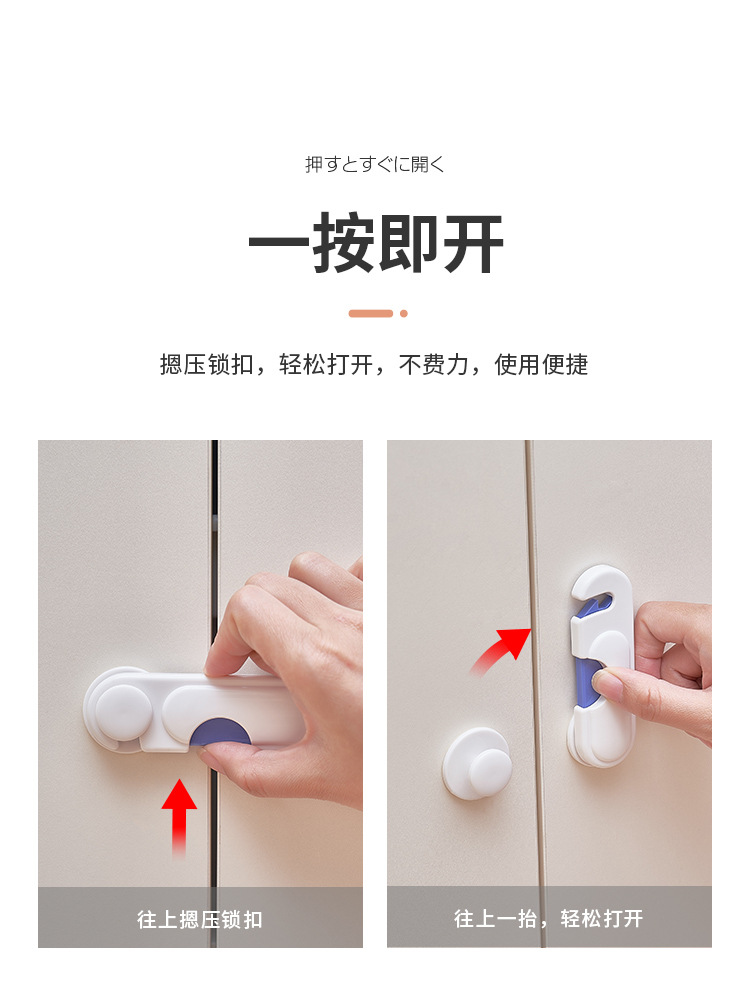 押すとすぐに開く

一按即开

摁压锁扣，轻松打开，不费力，使用便捷

往上摁压锁扣

往上一抬，轻松打开