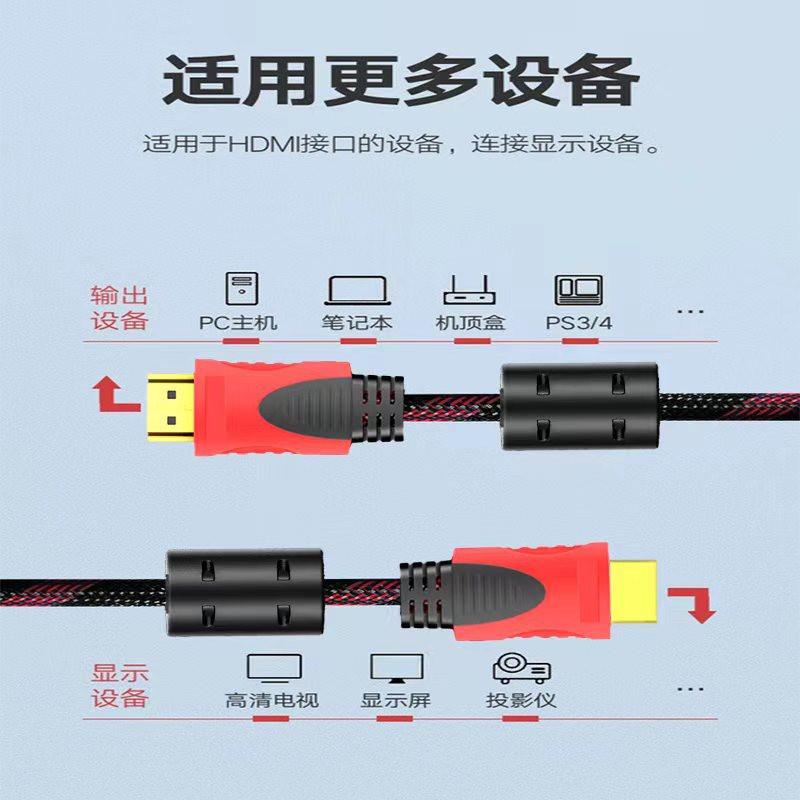 适用更多设备

适用于HDMI接口的设备，连接显示设备。

输出设备

PC主机 笔记本 机顶盒 PS3/4 …

显示设备

高清电视 显示屏 投影仪 …