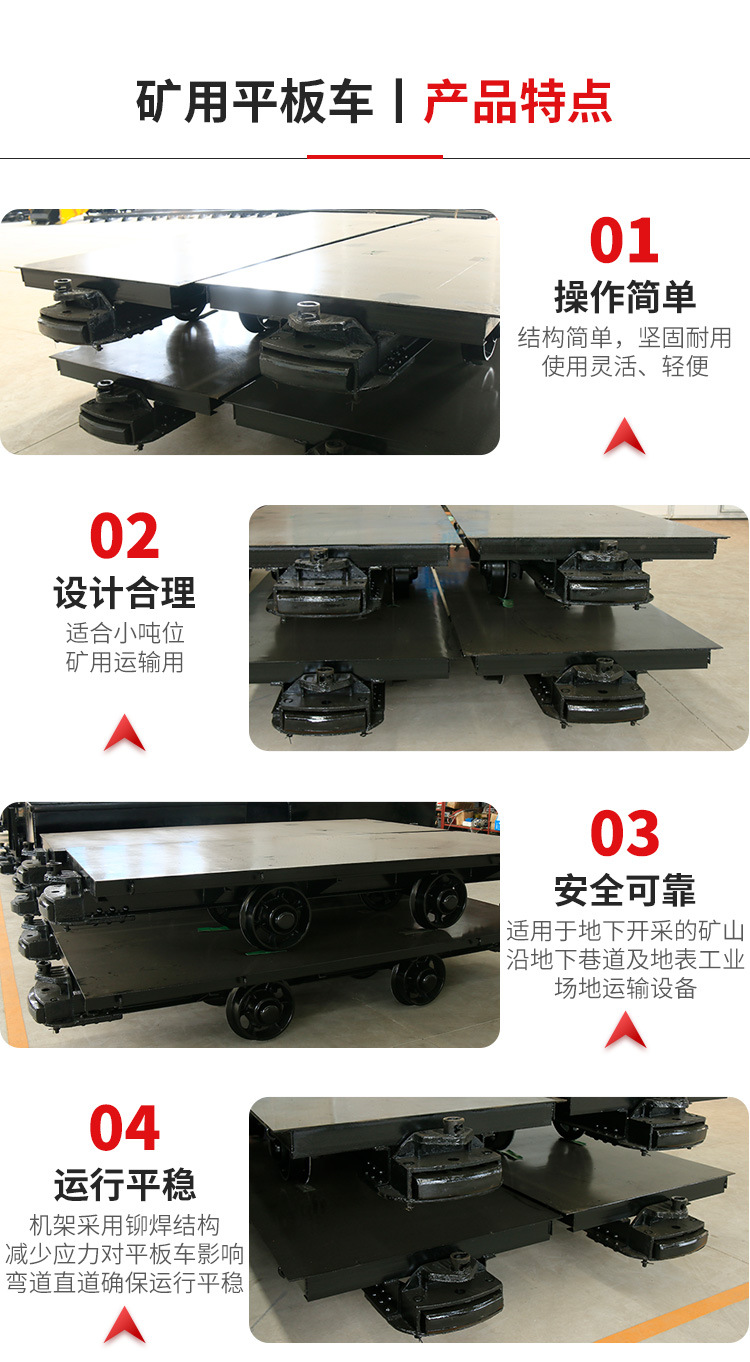 矿用平板车丨产品特点

01
操作简单
结构简单，坚固耐用
使用灵活、轻便

02
设计合理
适合小吨位
矿用运输用

03
安全可靠
适用于地下开采的矿山
沿地下巷道及地表工业
场地运输设备

04
运行平稳
机架采用铆焊结构
减少应力对平板车影响
弯道直道确保运行平稳