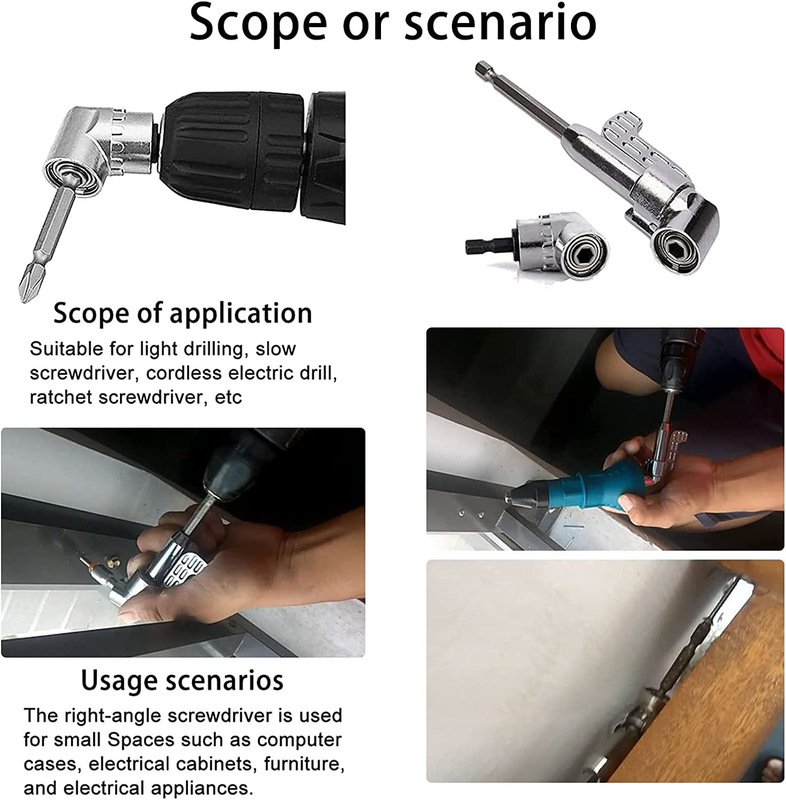 Scope or scenario

Scope of application

Suitable for light drilling, slow screwdriver, cordless electric drill, ratchet screwdriver, etc

Usage scenarios

The right-angle screwdriver is used for small Spaces such as computer cases, electrical cabinets, furniture, and electrical appliances.