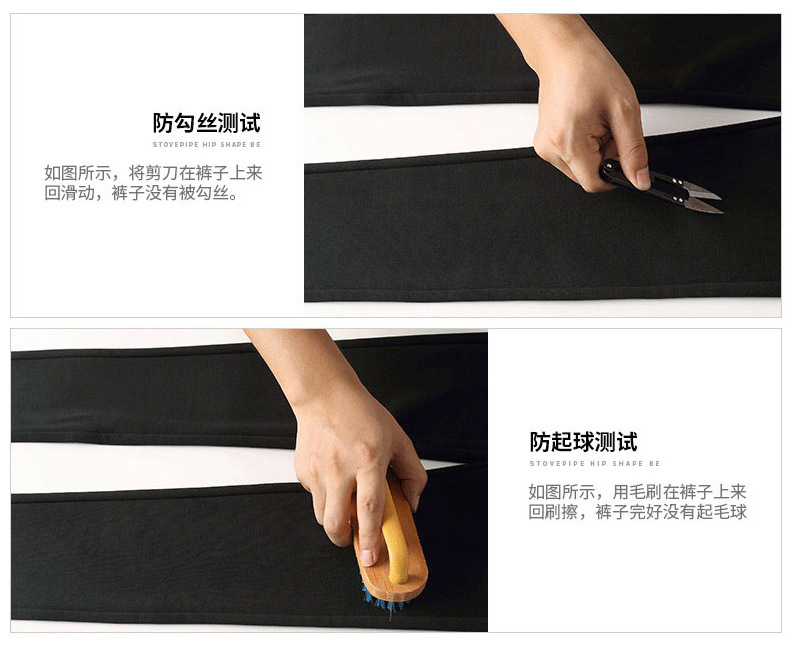 防勾丝测试

STOVEPIPE HIP SHAPE BE

如图所示，将剪刀在裤子上来回滑动，裤子没有被勾丝。

防起球测试

STOVEPIPE HIP SHAPE BE

如图所示，用毛刷在裤子上来回刷擦，裤子完好没有起毛球