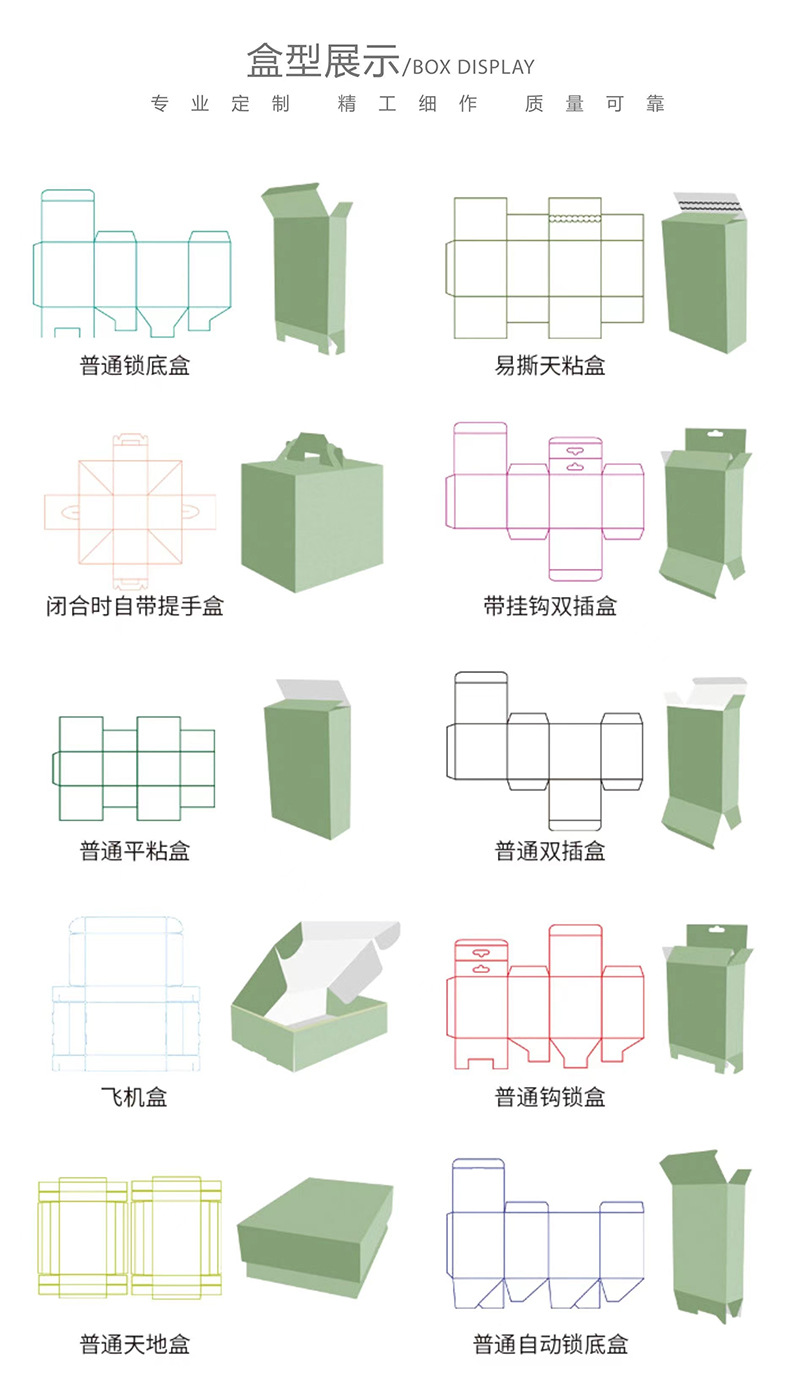 盒型展示/BOX DISPLAY

专业定制　精工细作　质量可靠

普通锁底盒

易撕天粘盒

闭合时自带提手盒

带挂钩双插盒

普通平粘盒

普通双插盒

飞机盒

普通钩锁盒

普通天地盒

普通自动锁底盒