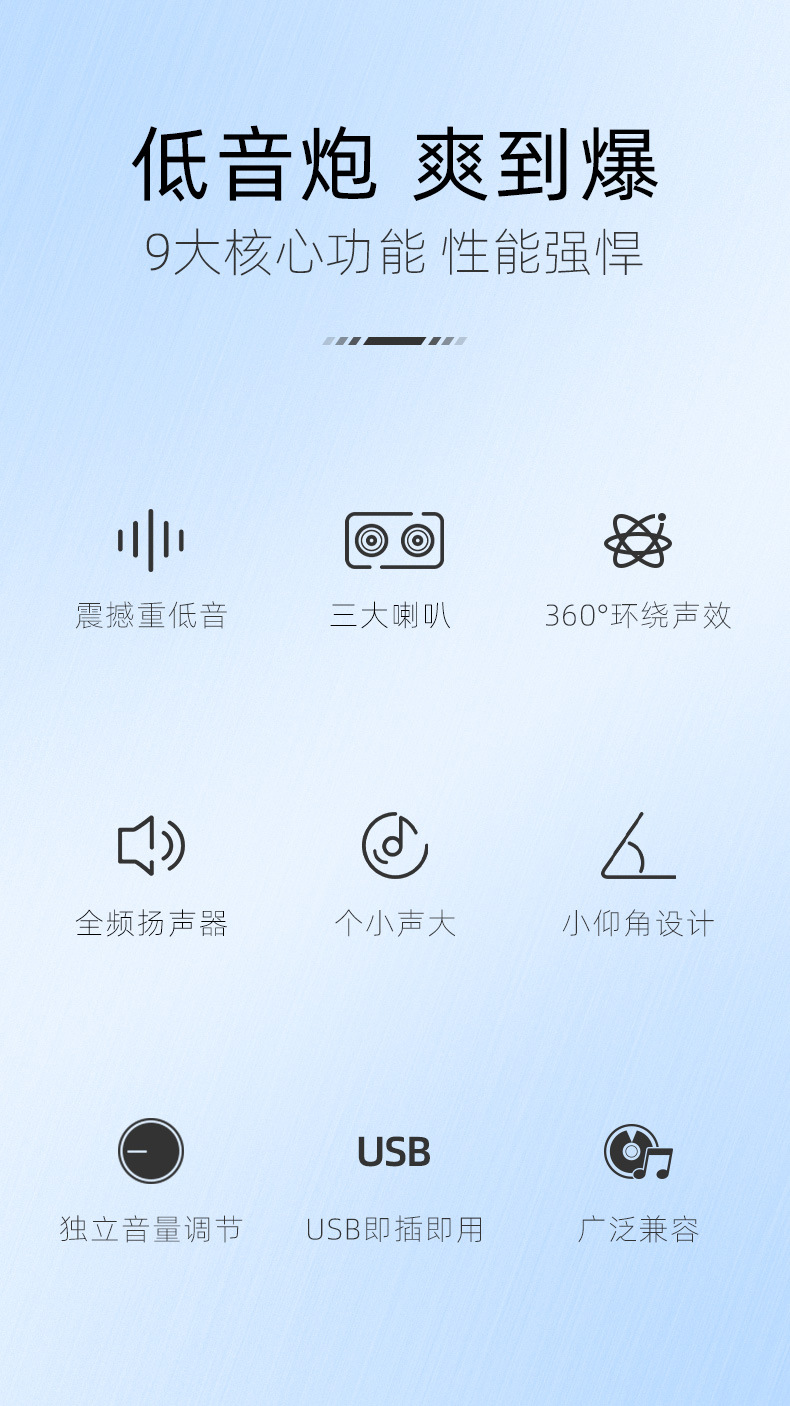 低音炮 爽到爆

9大核心功能 性能强悍

震撼重低音

三大喇叭

360°环绕声效

全频扬声器

个小声大

小仰角设计

独立音量调节

USB

USB即插即用

广泛兼容