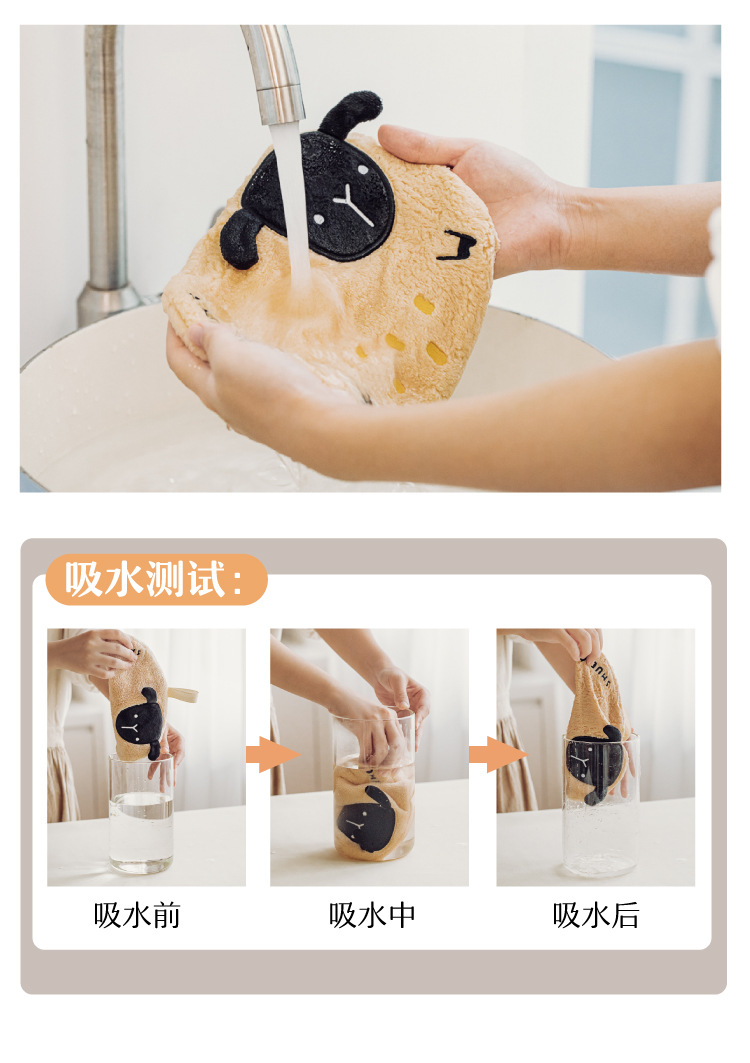 吸水测试：

吸水前

吸水中

吸水后