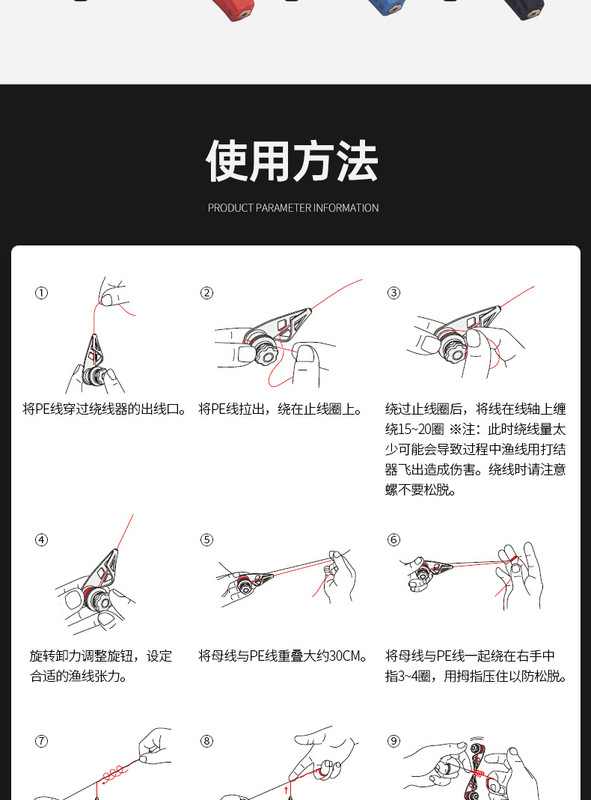 使用方法

PRODUCT PARAMETER INFORMATION

①

将PE线穿过绕线器的出线口。

②

将PE线拉出，绕在止线圈上。

③

绕过止线圈后，将线在线轴上缠绕15~20圈 ※注：此时绕线量太少可能会导致过程中渔线用打结器飞出造成伤害。绕线时请注意螺不要松脱。

④

旋转卸力调整旋钮，设定合适的渔线张力。

⑤

将母线与PE线重叠大约30CM。

⑥

将母线与PE线一起绕在右手中指3~4圈，用拇指压住以防松脱。

⑦

⑧

⑨