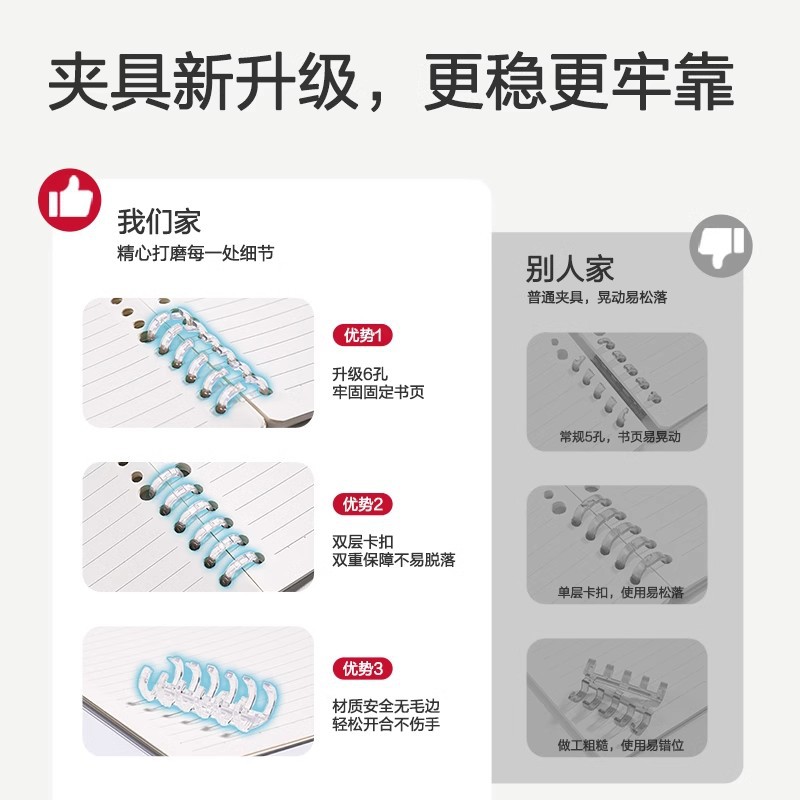 夹具新升级，更稳更牢靠

我们家
精心打磨每一处细节

优势1
升级6孔
牢固固定书页

优势2
双层卡扣
双重保障不易脱落

优势3
材质安全无毛边
轻松开合不伤手

别人家
普通夹具，晃动易松落

常规5孔，书页易晃动

单层卡扣，使用易松落

做工粗糙，使用易错位