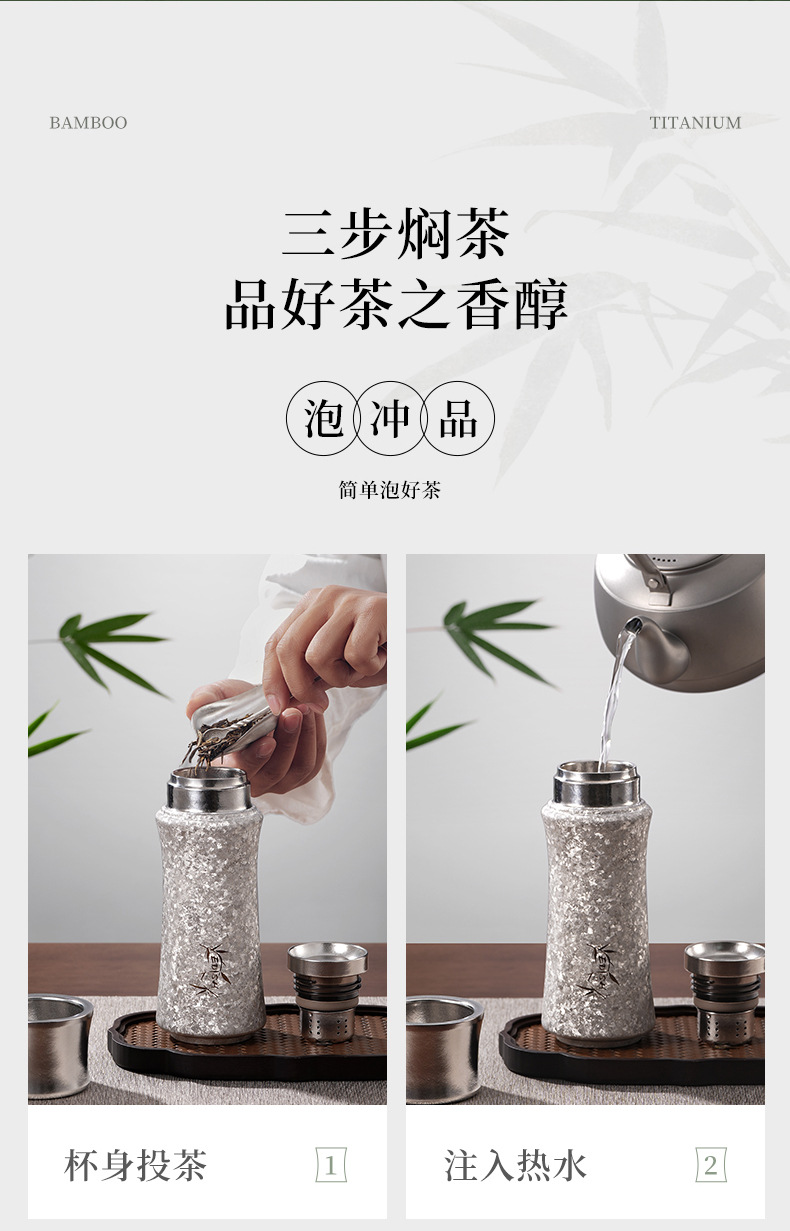 BAMBOO

TITANIUM

三步焖茶
品好茶之香醇

泡 冲 品

简单泡好茶

杯身投茶 1

注入热水 2