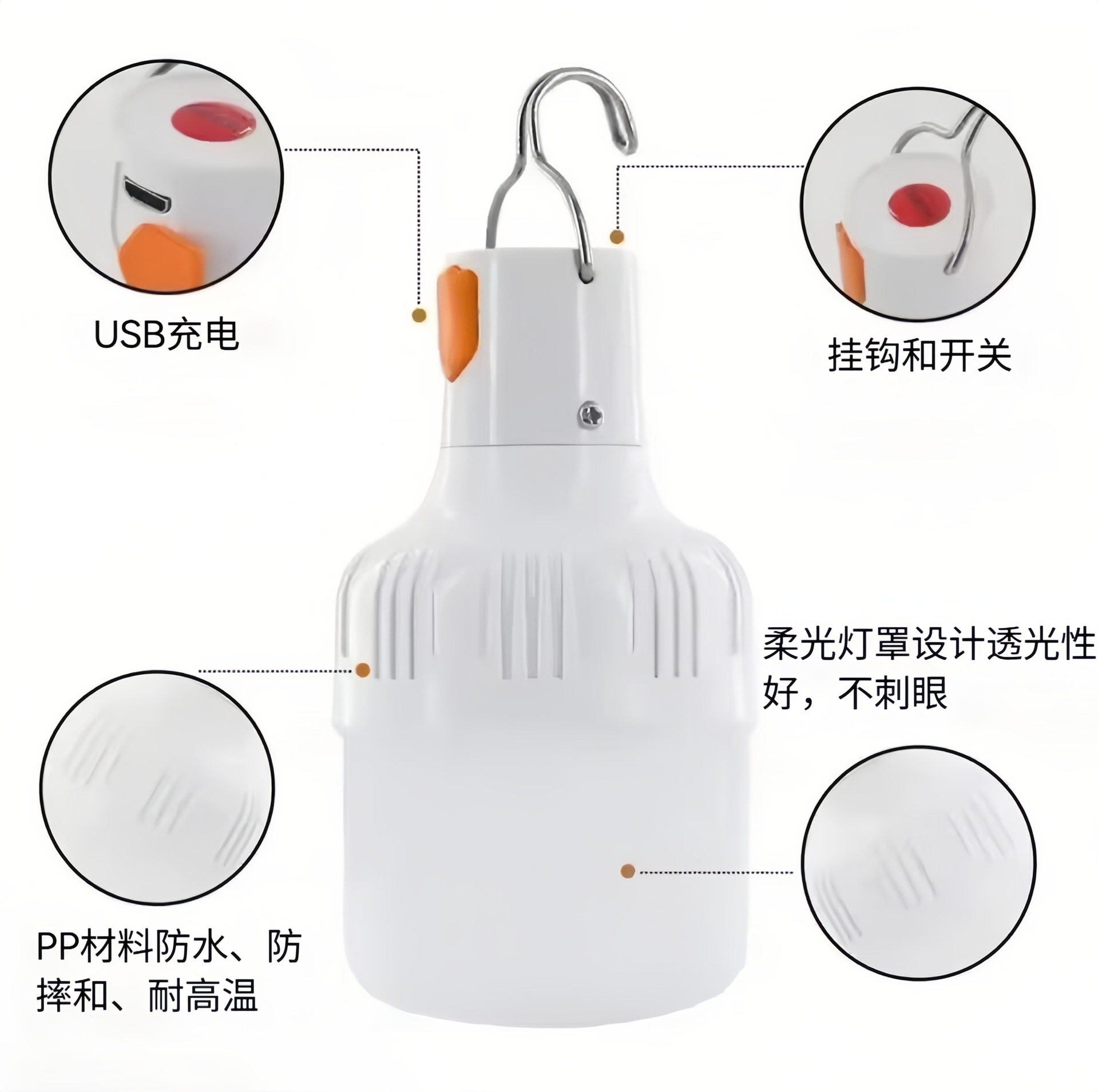 USB充电

挂钩和开关

柔光灯罩设计透光性好，不刺眼

PP材料防水、防摔和、耐高温