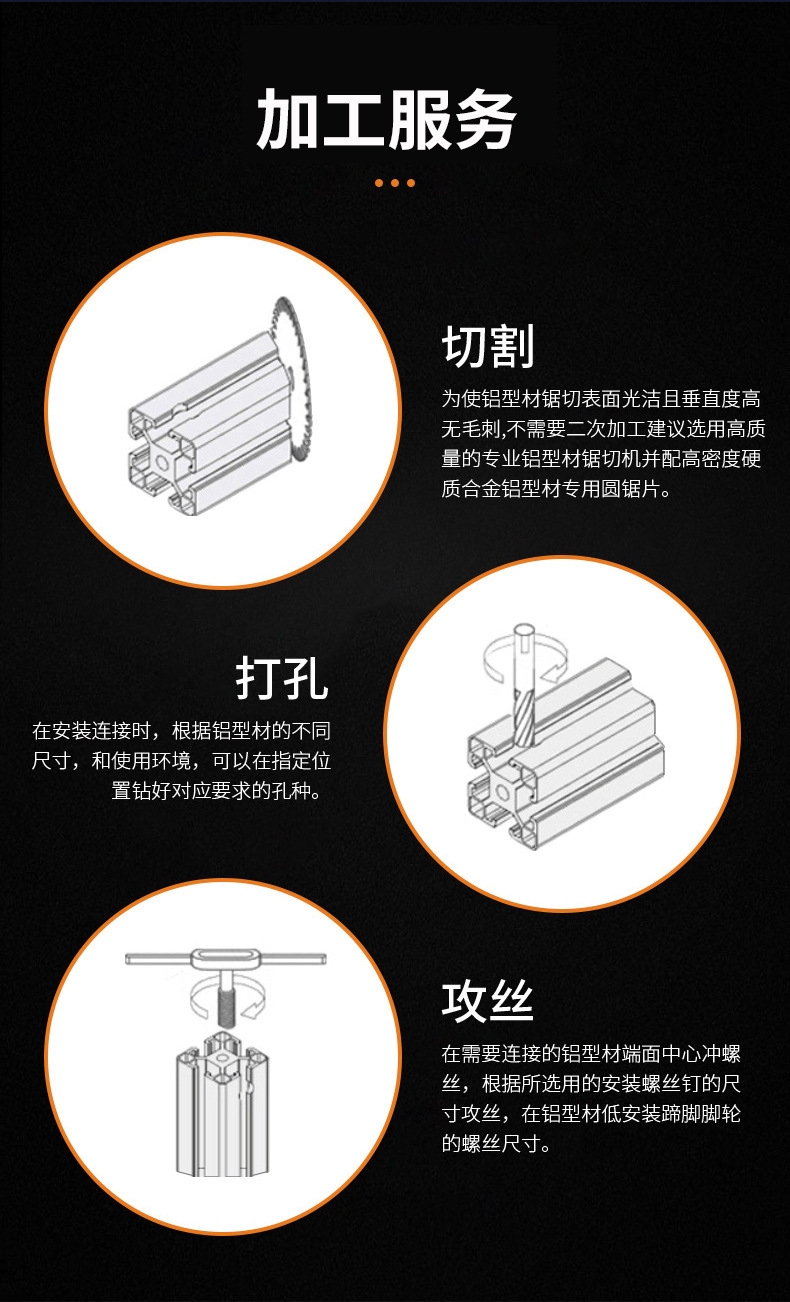 加工服务

切割

为使铝型材锯切表面光洁且垂直度高无毛刺,不需要二次加工建议选用高质量的专业铝型材锯切机并配高密度硬质合金铝型材专用圆锯片。

打孔

在安装连接时，根据铝型材的不同尺寸，和使用环境，可以在指定位置钻好对应要求的孔种。

攻丝

在需要连接的铝型材端面中心冲螺丝，根据所选用的安装螺丝钉的尺寸攻丝，在铝型材低安装蹄脚脚轮的螺丝尺寸。