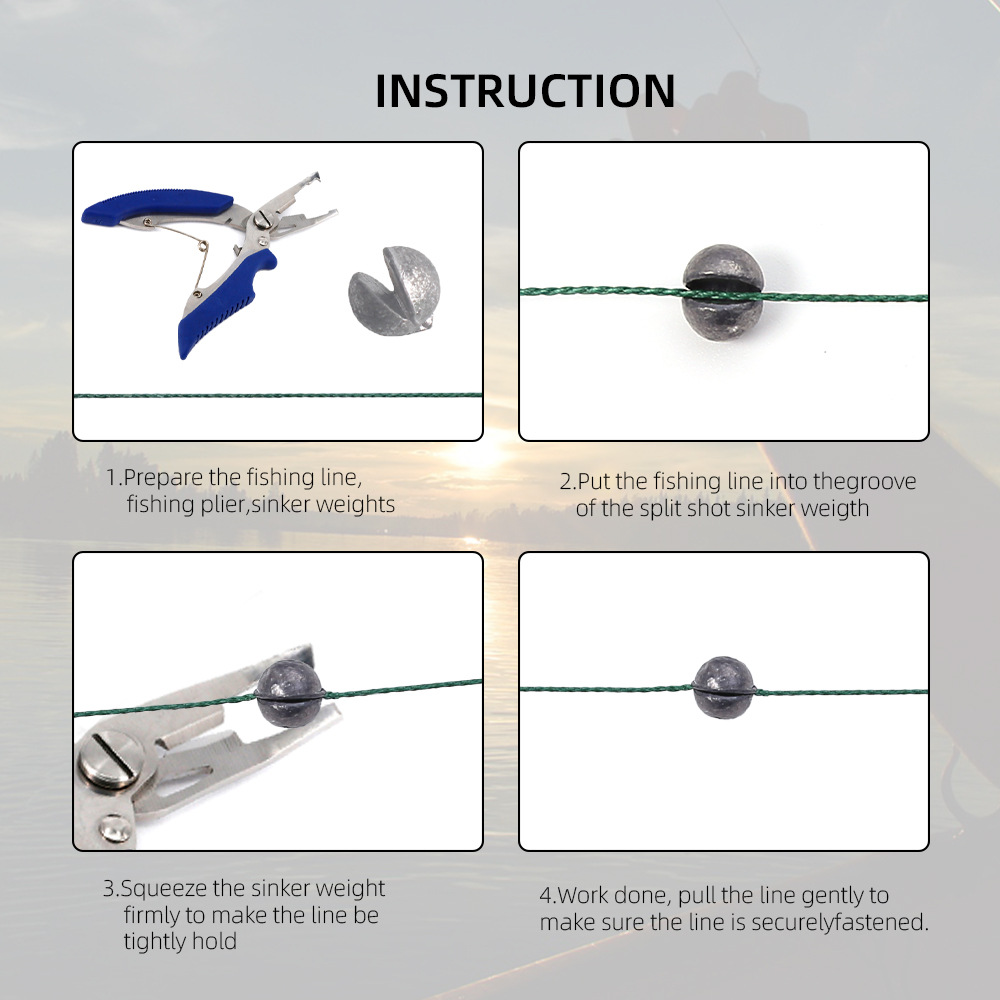 INSTRUCTION

1.Prepare the fishing line, fishing plier,sinker weights

2.Put the fishing line into thegroove of the split shot sinker weigth

3.Squeeze the sinker weight firmly to make the line be tightly hold

4.Work done, pull the line gently to make sure the line is securelyfastened.