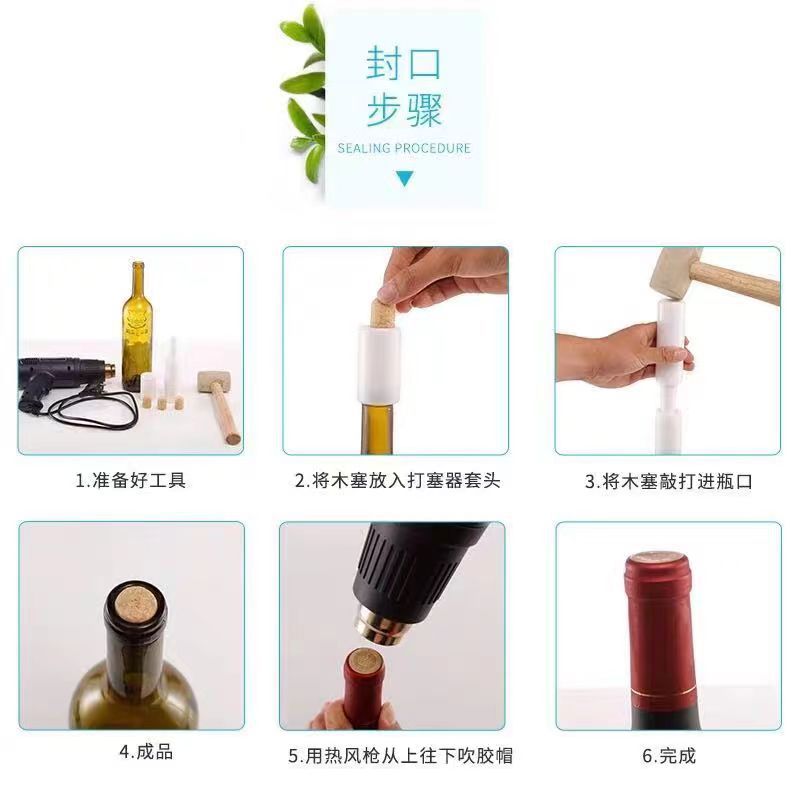 封口
步骤
SEALING PROCEDURE

1.准备好工具

2.将木塞放入打塞器套头

3.将木塞敲打进瓶口

4.成品

5.用热风枪从上往下吹胶帽

6.完成