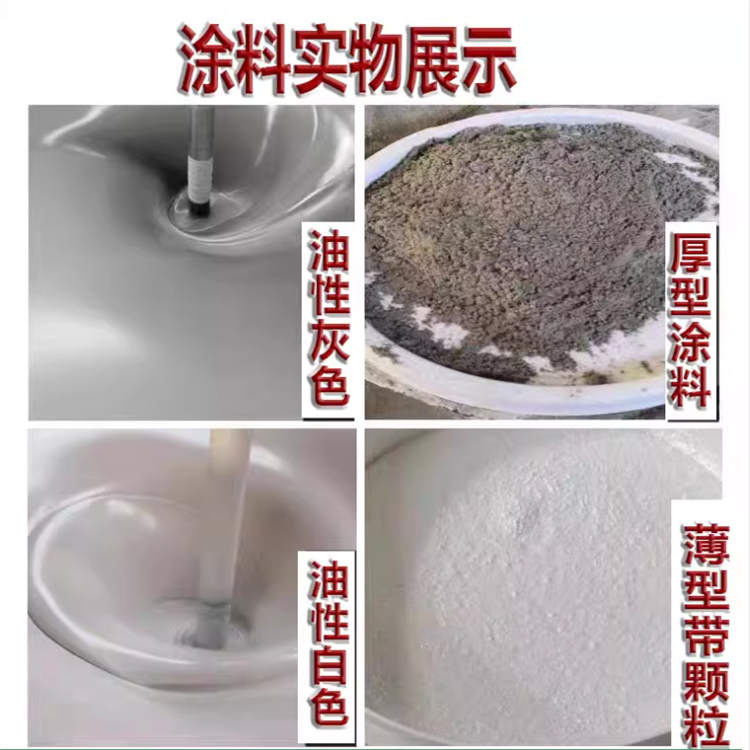 涂料实物展示

油性灰色

厚型涂料

油性白色

薄型带颗粒