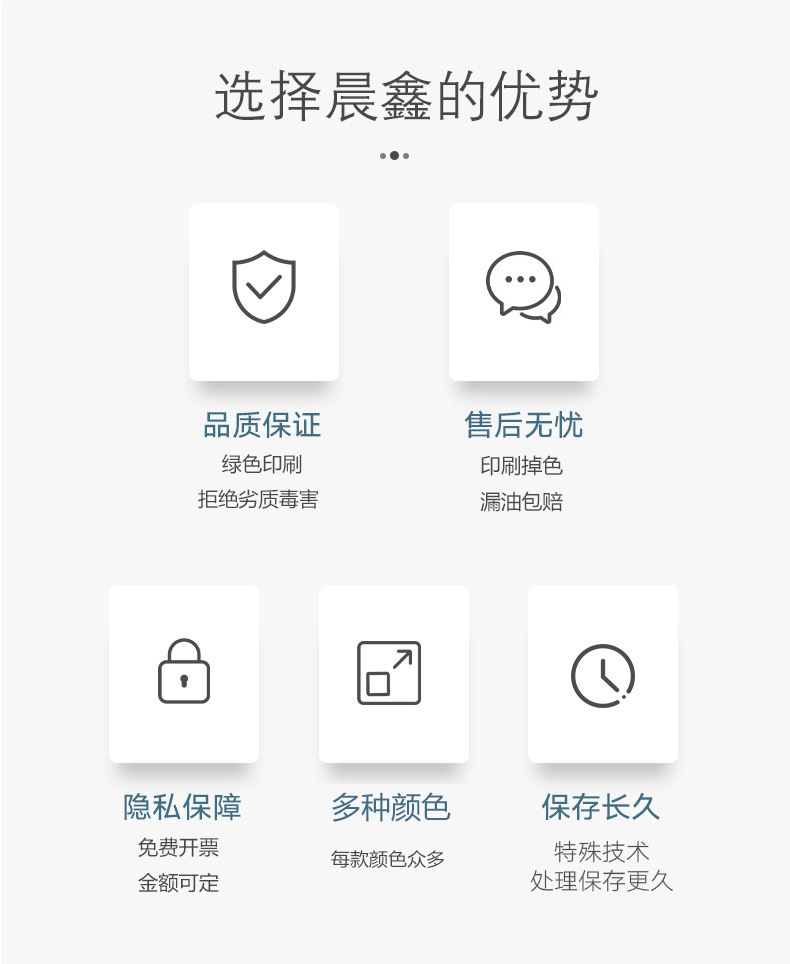 选择晨鑫的优势

品质保证
绿色印刷
拒绝劣质毒害

售后无忧
印刷掉色
漏油包赔

隐私保障
免费开票
金额可定

多种颜色
每款颜色众多

保存长久
特殊技术
处理保存更久