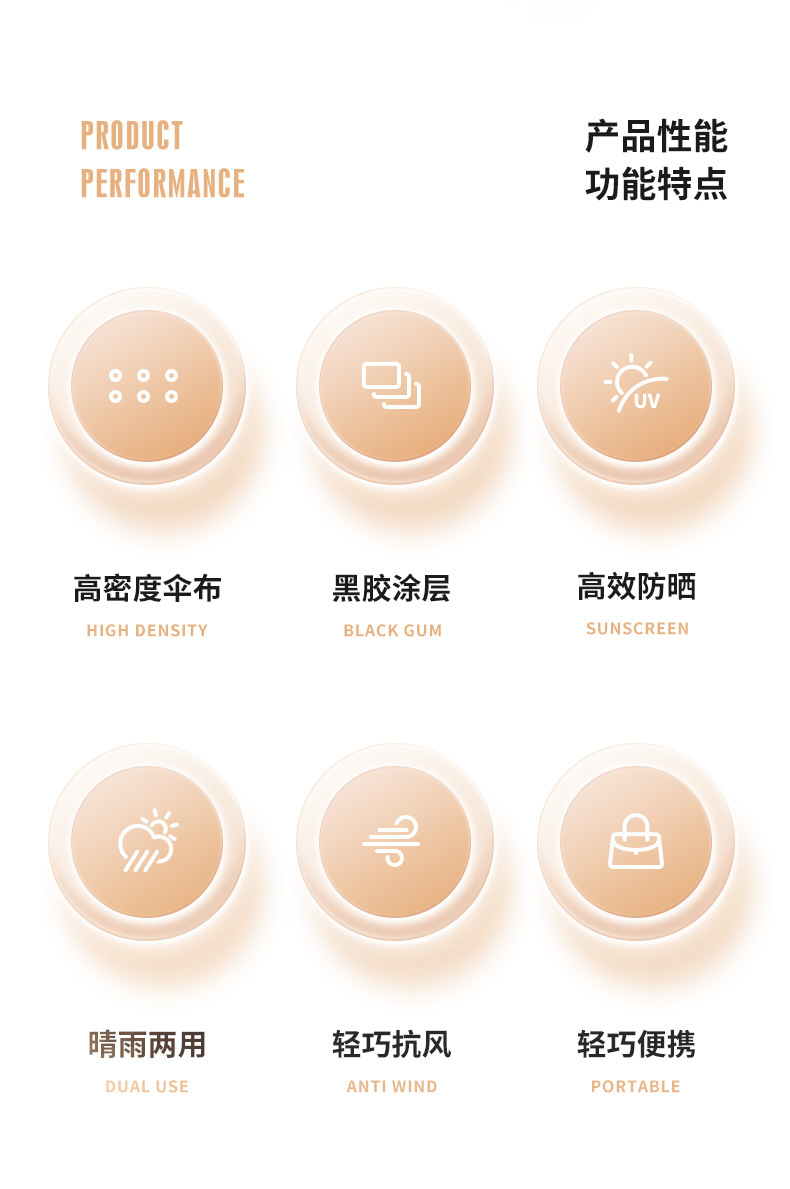 PRODUCT
PERFORMANCE

产品性能
功能特点

UV

高密度伞布
HIGH DENSITY

黑胶涂层
BLACK GUM

高效防晒
SUNSCREEN

晴雨两用
DUAL USE

轻巧抗风
ANTI WIND

轻巧便携
PORTABLE