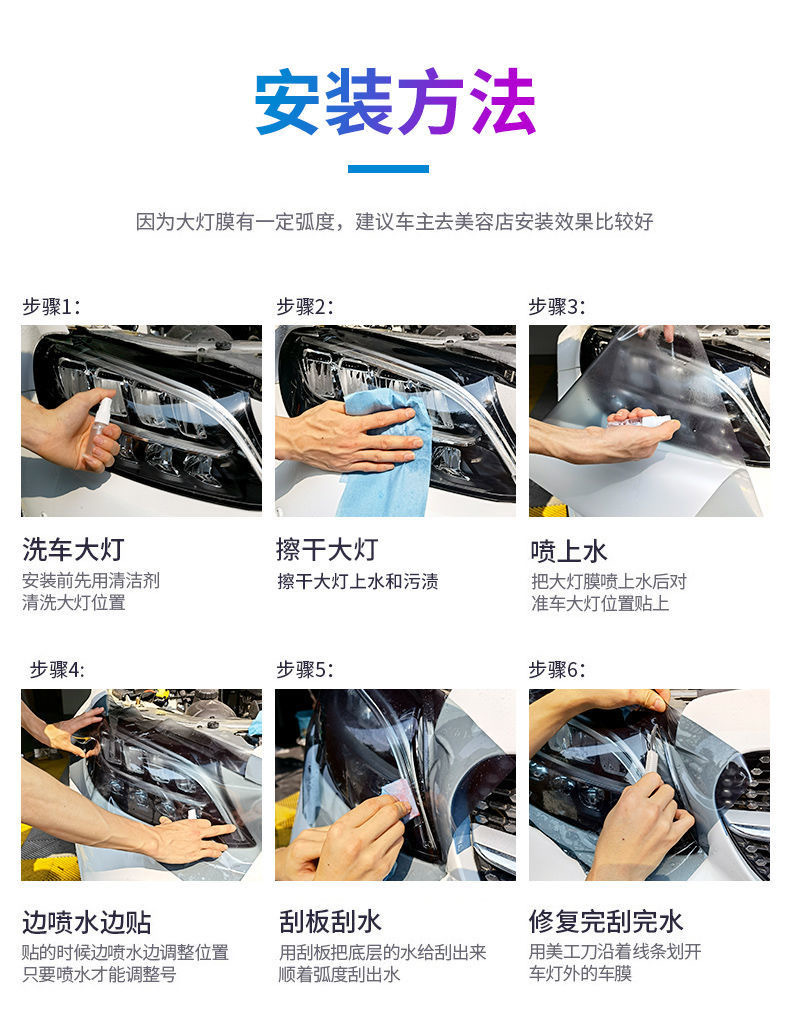 安装方法

因为大灯膜有一定弧度，建议车主去美容店安装效果比较好

步骤1:

洗车大灯
安装前先用清洁剂清洗大灯位置

步骤2:

擦干大灯
擦干大灯上水和污渍

步骤3:

喷上水
把大灯膜喷上水后对准车大灯位置贴上

步骤4:

边喷水边贴
贴的时候边喷水边调整位置只要喷水才能调整号

步骤5:

刮板刮水
用刮板把底层的水给刮出来顺着弧度刮出水

步骤6:

修复完刮完水
用美工刀沿着线条划开车灯外的车膜