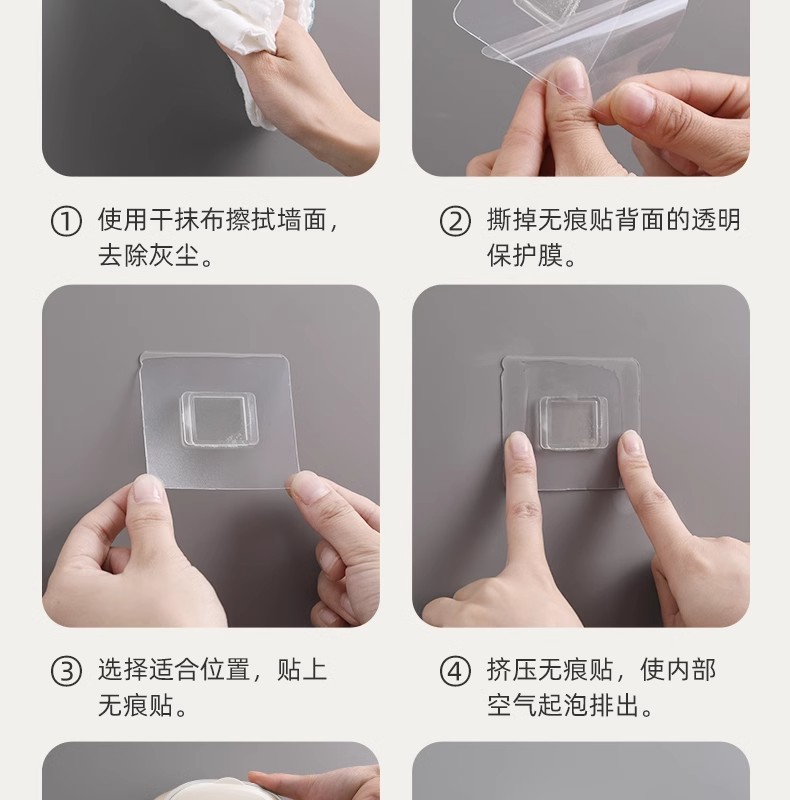 ① 使用干抹布擦拭墙面，去除灰尘。

② 撕掉无痕贴背面的透明保护膜。

③ 选择适合位置，贴上无痕贴。

④ 挤压无痕贴，使内部空气起泡排出。