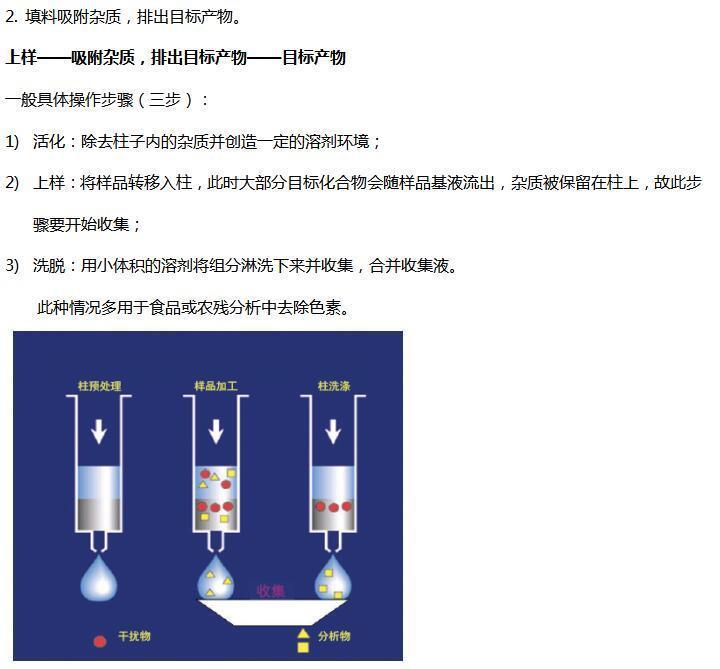 2. 填料吸附杂质，排出目标产物。

上样——吸附杂质，排出目标产物——目标产物

一般具体操作步骤（三步）：

1) 活化：除去柱子内的杂质并创造一定的溶剂环境；

2) 上样：将样品转移入柱，此时大部分目标化合物会随样品基液流出，杂质被保留在柱上，故此步骤要开始收集；

3) 洗脱：用小体积的溶剂将组分淋洗下来并收集，合并收集液。

此种情况多用于食品或农残分析中去除色素。

柱预处理

样品加工

柱洗涤

收集

干扰物

分析物