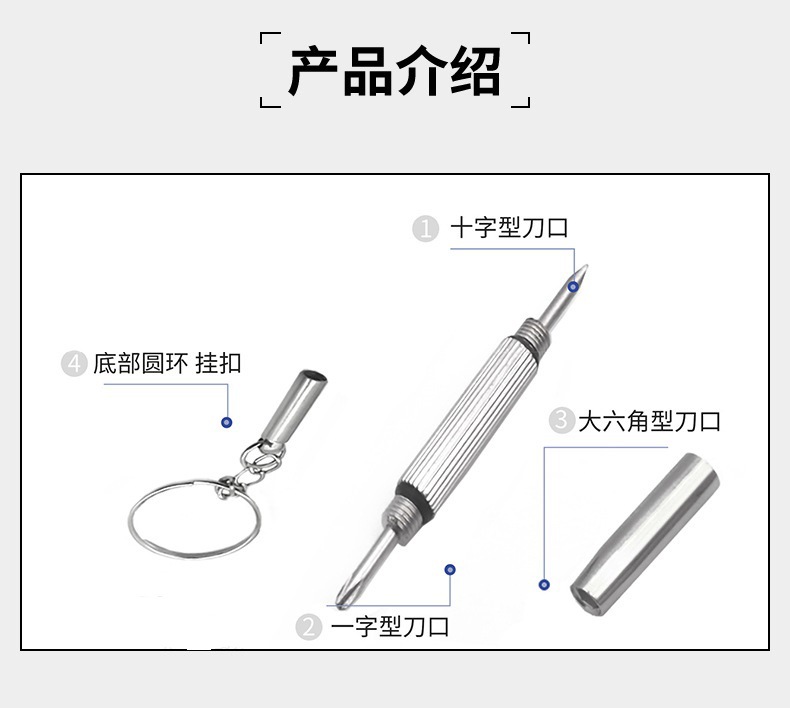 产品介绍

1 十字型刀口

4 底部圆环 挂扣

3 大六角型刀口

2 一字型刀口