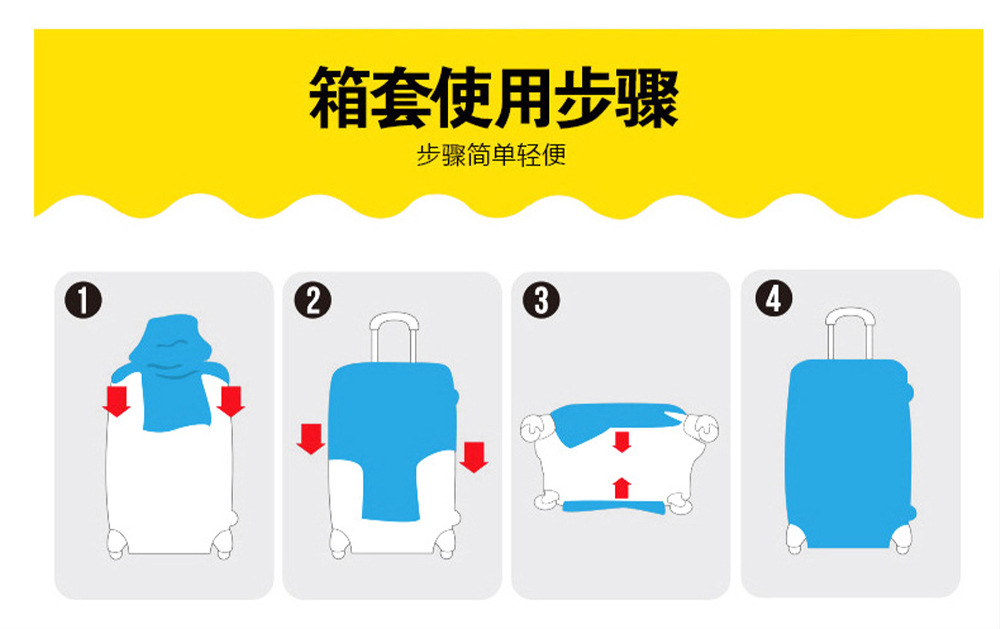 箱套使用步骤
步骤简单轻便

1

2

3

4