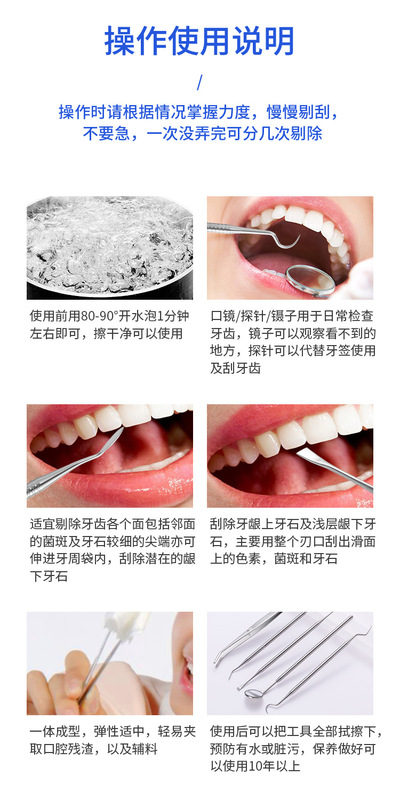 操作使用说明

/

操作时请根据情况掌握力度，慢慢剔刮，不要急，一次没弄完可分几次剔除

使用前用80-90°开水泡1分钟左右即可，擦干净可以使用

口镜/探针/镊子用于日常检查牙齿，镜子可以观察看不到的地方，探针可以代替牙签使用及刮牙齿

适宜剔除牙齿各个面包括邻面的菌斑及牙石较细的尖端亦可伸进牙周袋内，刮除潜在的龈下牙石

刮除牙龈上牙石及浅层龈下牙石，主要用整个刃口刮出滑面上的色素，菌斑和牙石

一体成型，弹性适中，轻易夹取口腔残渣，以及辅料

使用后可以把工具全部拭擦下，预防有水或脏污，保养做好可以使用10年以上