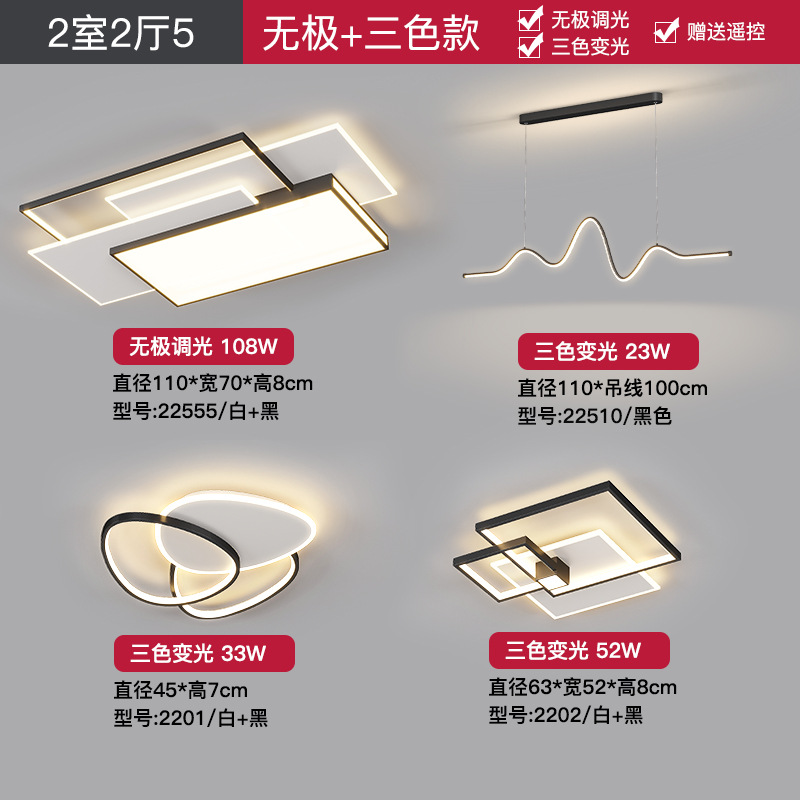 2室2厅5 无极+三色款 无极调光 三色变光 赠送遥控

无极调光 108W
直径110*宽70*高8cm
型号:22555/白+黑

三色变光 23W
直径110*吊线100cm
型号:22510/黑色

三色变光 33W
直径45*高7cm
型号:2201/白+黑

三色变光 52W
直径63*宽52*高8cm
型号:2202/白+黑