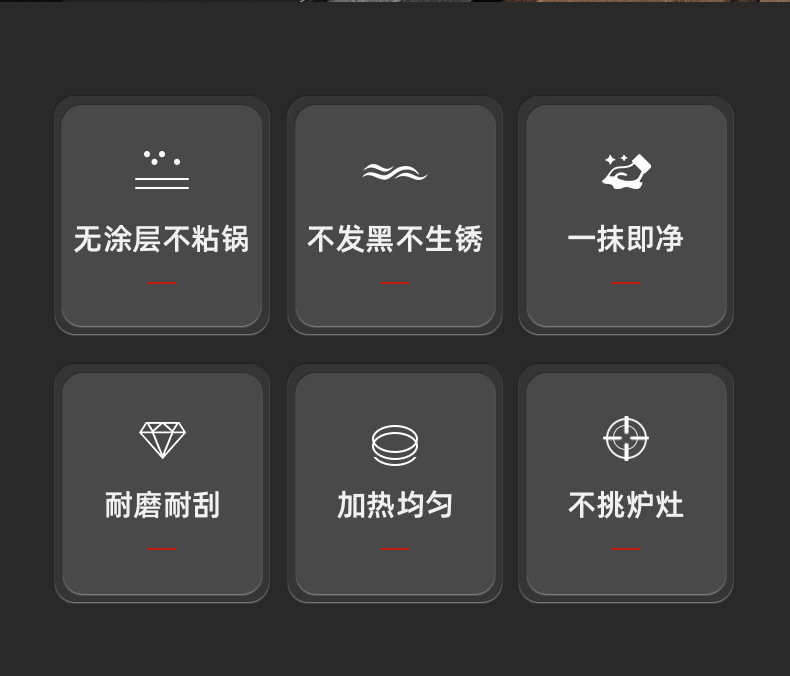 无涂层不粘锅

不发黑不生锈

一抹即净

耐磨耐刮

加热均匀

不挑炉灶