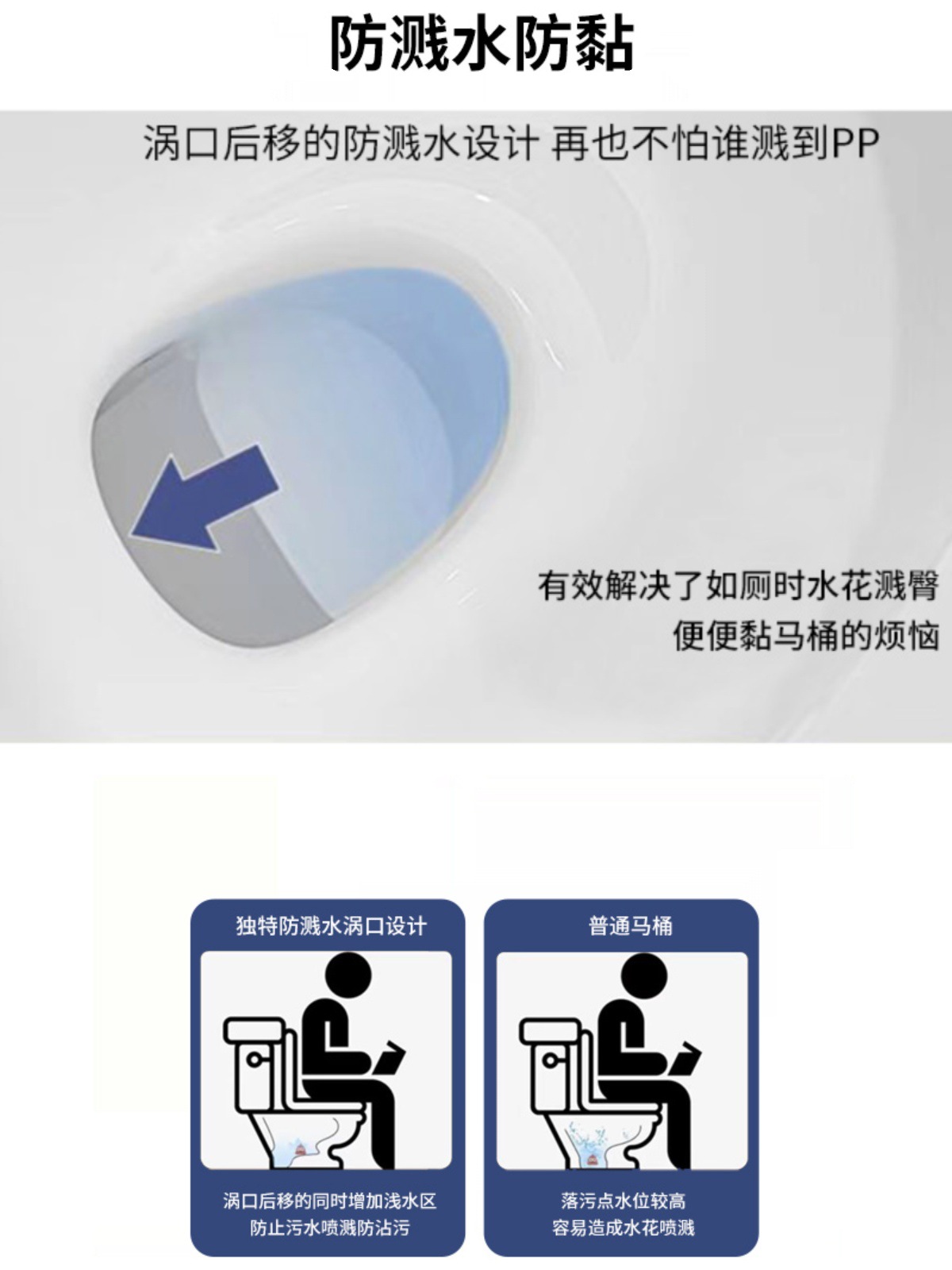 防溅水防黏

涡口后移的防溅水设计 再也不怕谁溅到PP

有效解决了如厕时水花溅臀
便便黏马桶的烦恼

独特防溅水涡口设计

涡口后移的同时增加浅水区
防止污水喷溅防沾污

普通马桶

落污点水位较高
容易造成水花喷溅