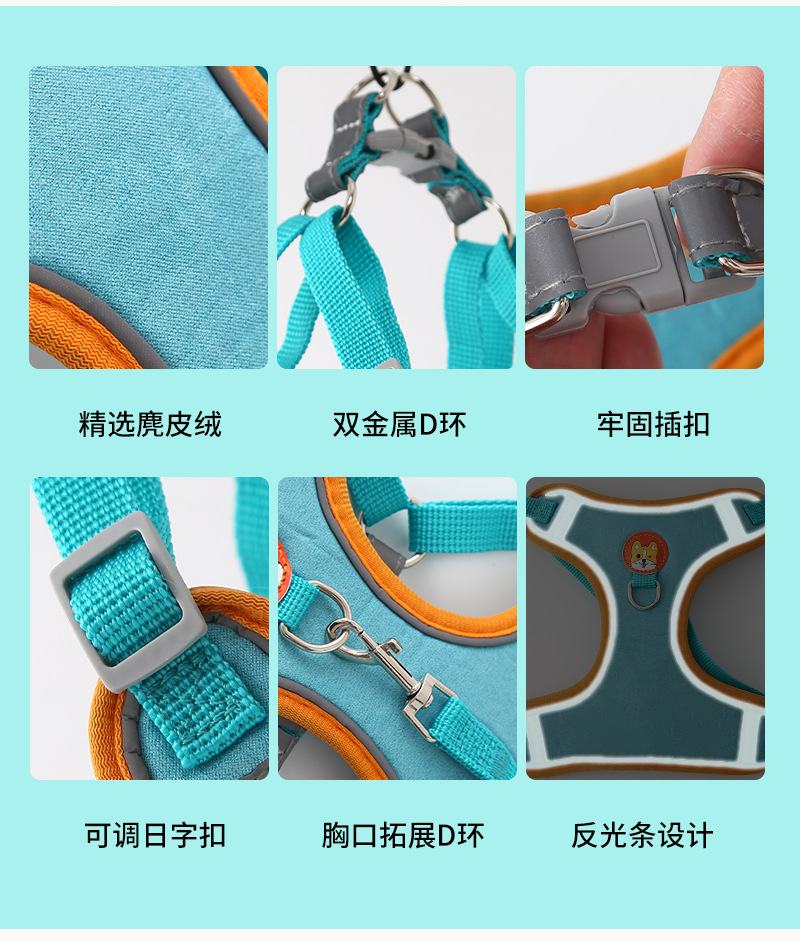 精选麂皮绒

双金属D环

牢固插扣

可调日字扣

胸口拓展D环

反光条设计