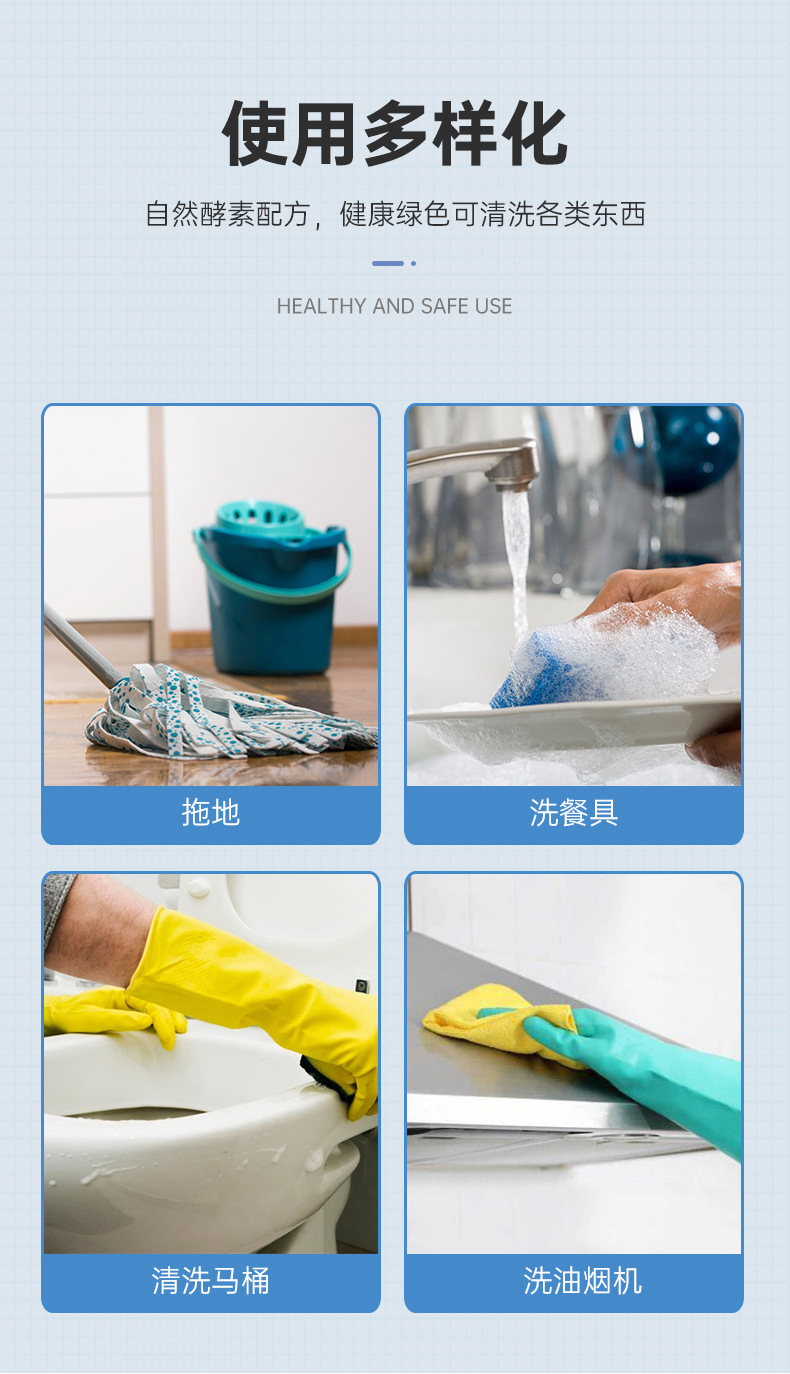 使用多样化

自然酵素配方，健康绿色可清洗各类东西

HEALTHY AND SAFE USE

拖地

洗餐具

清洗马桶

洗油烟机