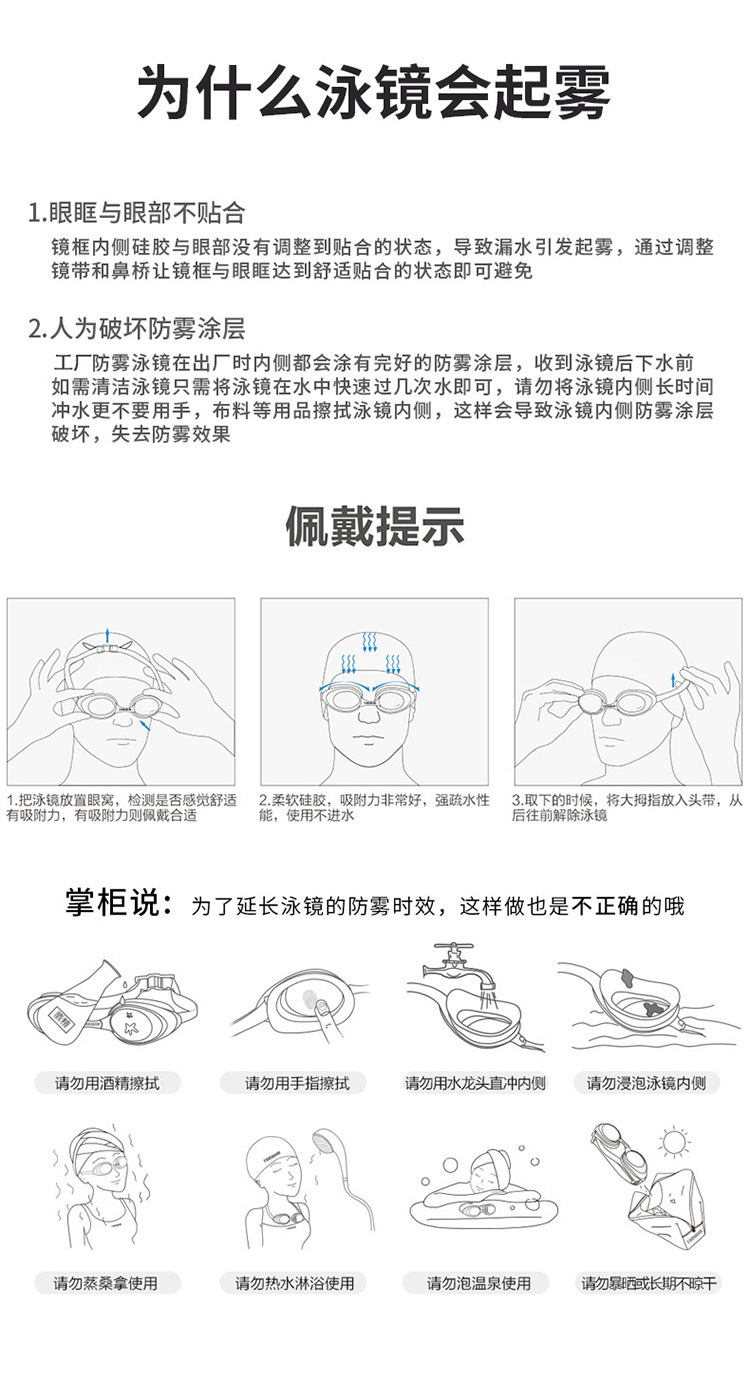 为什么泳镜会起雾

1.眼眶与眼部不贴合
镜框内侧硅胶与眼部没有调整到贴合的状态，导致漏水引发起雾，通过调整镜带和鼻桥让镜框与眼眶达到舒适贴合的状态即可避免

2.人为破坏防雾涂层
工厂防雾泳镜在出厂时内侧都会涂有完好的防雾涂层，收到泳镜后下水前如需清洁泳镜只需将泳镜在水中快速过几次水即可，请勿将泳镜内侧长时间冲水更不要用手，布料等用品擦拭泳镜内侧，这样会导致泳镜内侧防雾涂层破坏，失去防雾效果

佩戴提示

1.把泳镜放置眼窝，检测是否感觉舒适有吸附力，有吸附力则佩戴合适

2.柔软硅胶，吸附力非常好，强疏水性能，使用不进水

3.取下的时候，将大拇指放入头带，从后往前解除泳镜

掌柜说：为了延长泳镜的防雾时效，这样做也是不正确的哦

酒精

请勿用酒精擦拭

请勿用手指擦拭

请勿用水龙头直冲内侧

请勿浸泡泳镜内侧

请勿蒸桑拿使用

请勿热水淋浴使用

请勿泡温泉使用

请勿暴晒或长期不晾干