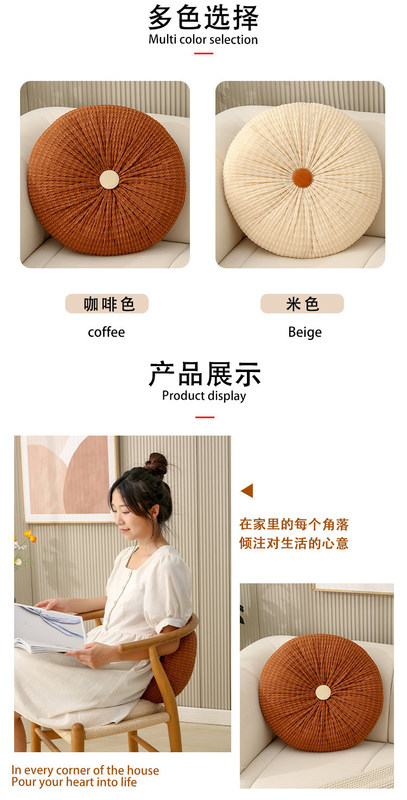 多色选择
Multi color selection

咖啡色
coffee

米色
Beige

产品展示
Product display

在家里的每个角落
倾注对生活的心意

In every corner of the house
Pour your heart into life