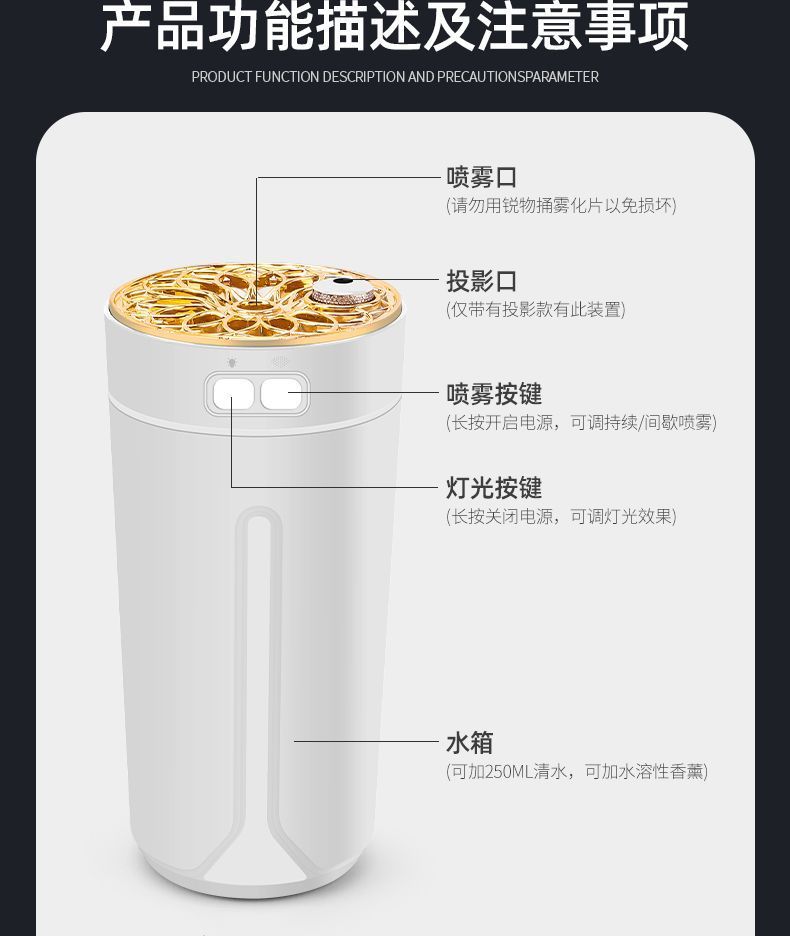 产品功能描述及注意事项

PRODUCT FUNCTION DESCRIPTION AND PRECAUTIONSPARAMETER

喷雾口
(请勿用锐物捅雾化片以免损坏)

投影口
(仅带有投影款有此装置)

喷雾按键
(长按开启电源，可调持续/间歇喷雾)

灯光按键
(长按关闭电源，可调灯光效果)

水箱
(可加250ML清水，可加水溶性香薰)