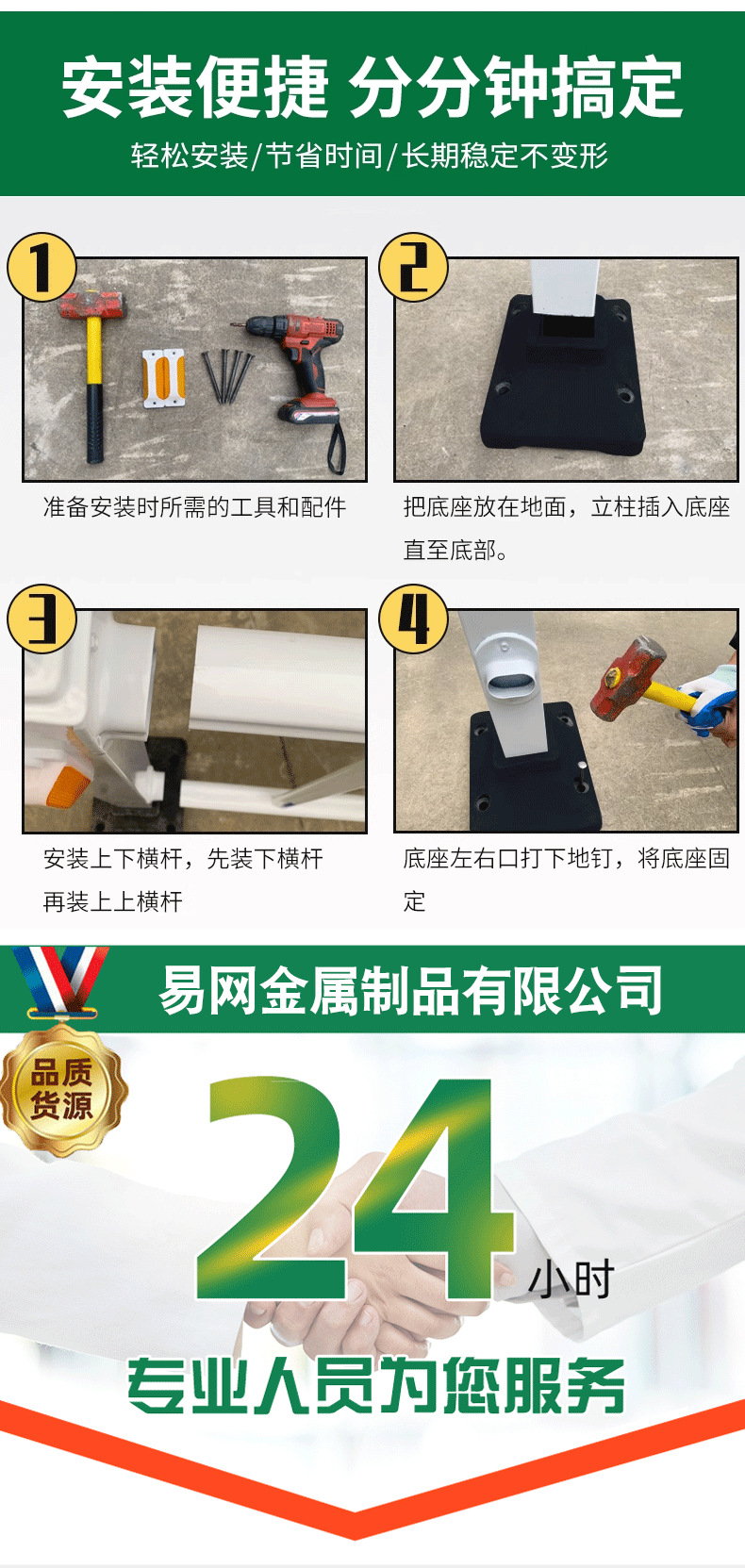 安装便捷 分分钟搞定

轻松安装/节省时间/长期稳定不变形

1

准备安装时所需的工具和配件

2

把底座放在地面，立柱插入底座直至底部。

3

安装上下横杆，先装下横杆再装上上横杆

4

底座左右口打下地钉，将底座固定

易网金属制品有限公司

品质货源

24小时

专业人员为您服务