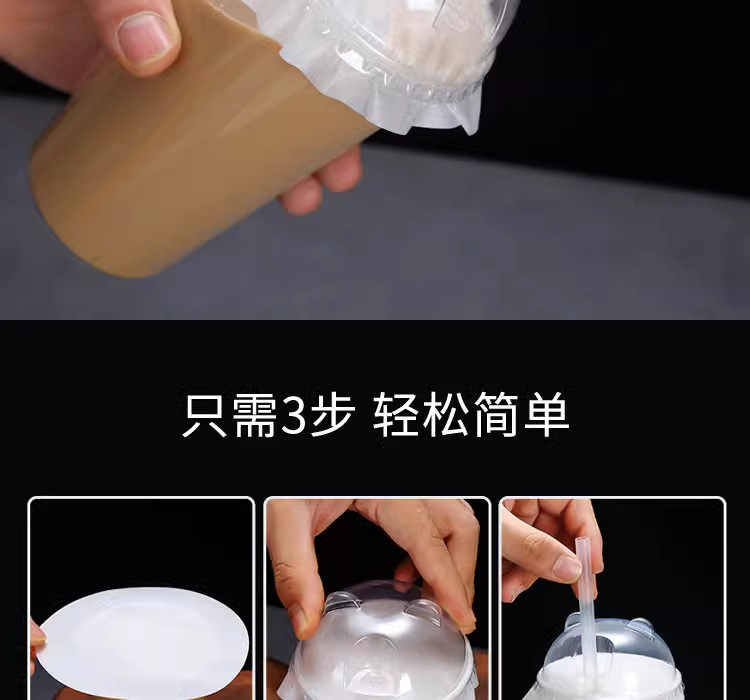 只需3步 轻松简单