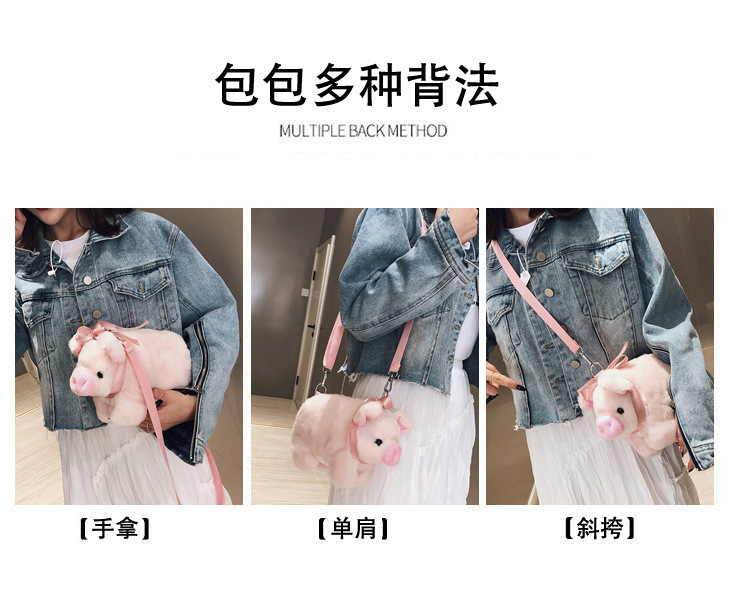 包包多种背法

MULTIPLE BACK METHOD

【手拿】

【单肩】

【斜挎】