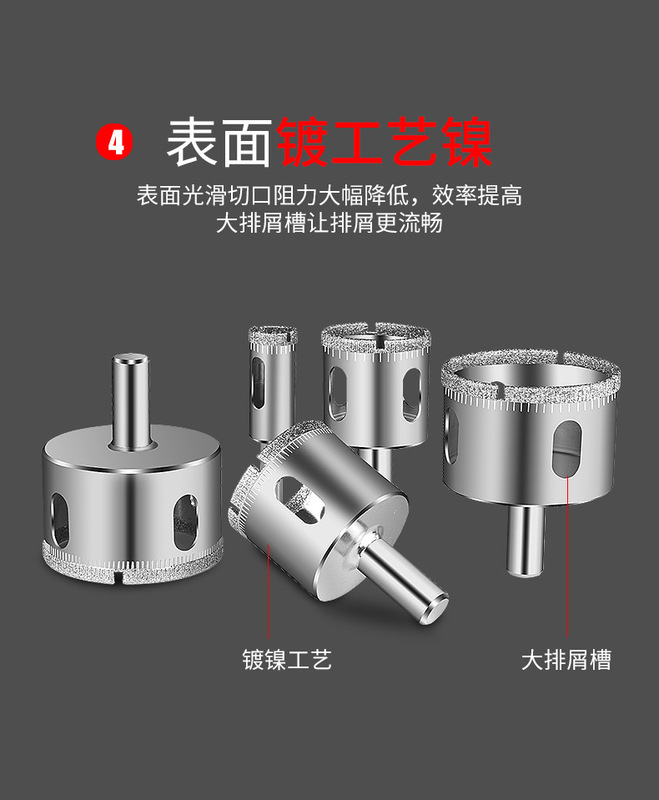 4 表面镀工艺镍

表面光滑切口阻力大幅降低，效率提高
大排屑槽让排屑更流畅

镀镍工艺

大排屑槽