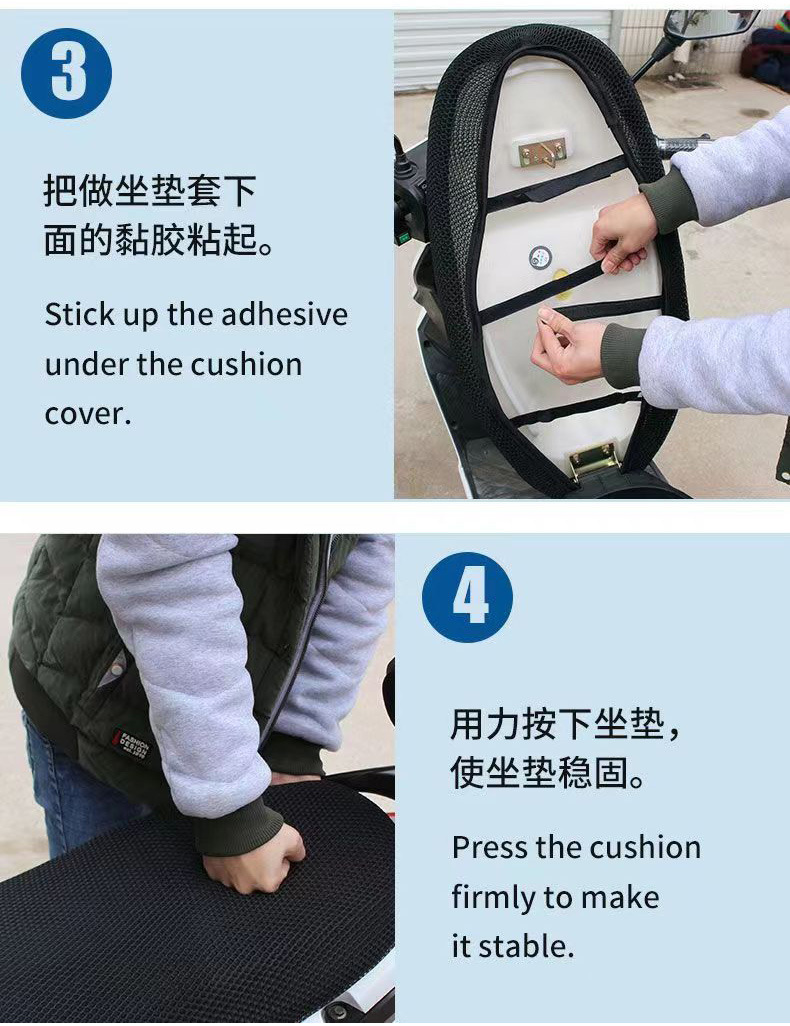 3

把做坐垫套下面的黏胶粘起。

Stick up the adhesive under the cushion cover.

FASHION DESIGN

4

用力按下坐垫，使坐垫稳固。

Press the cushion firmly to make it stable.