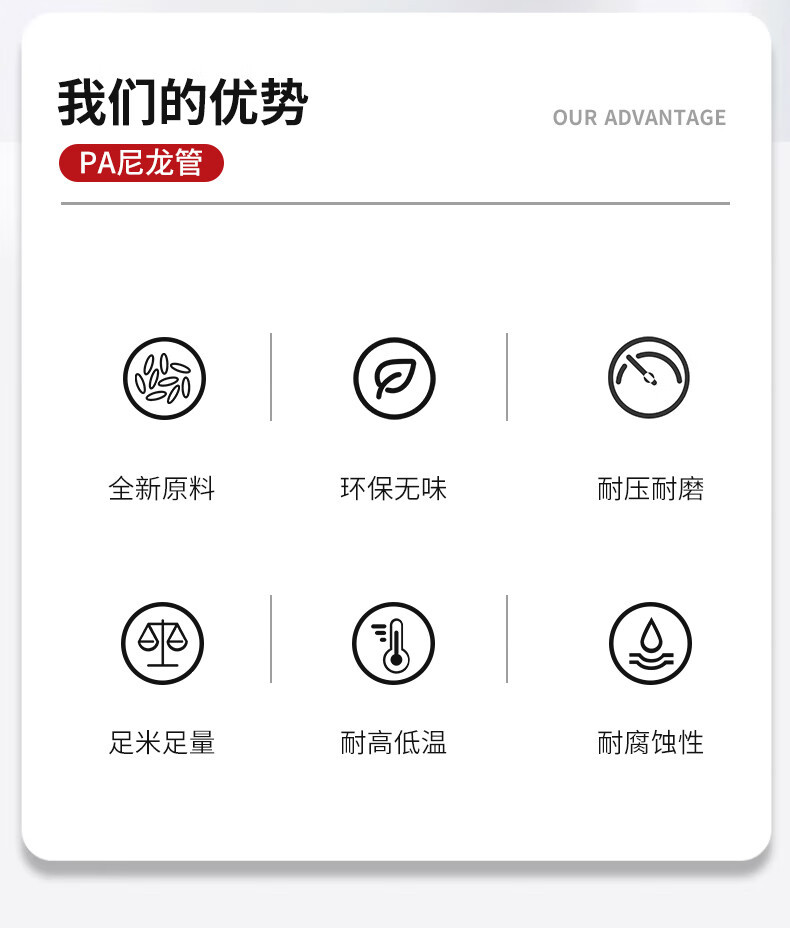 我们的优势

OUR ADVANTAGE

PA尼龙管

全新原料

环保无味

耐压耐磨

足米足量

耐高低温

耐腐蚀性