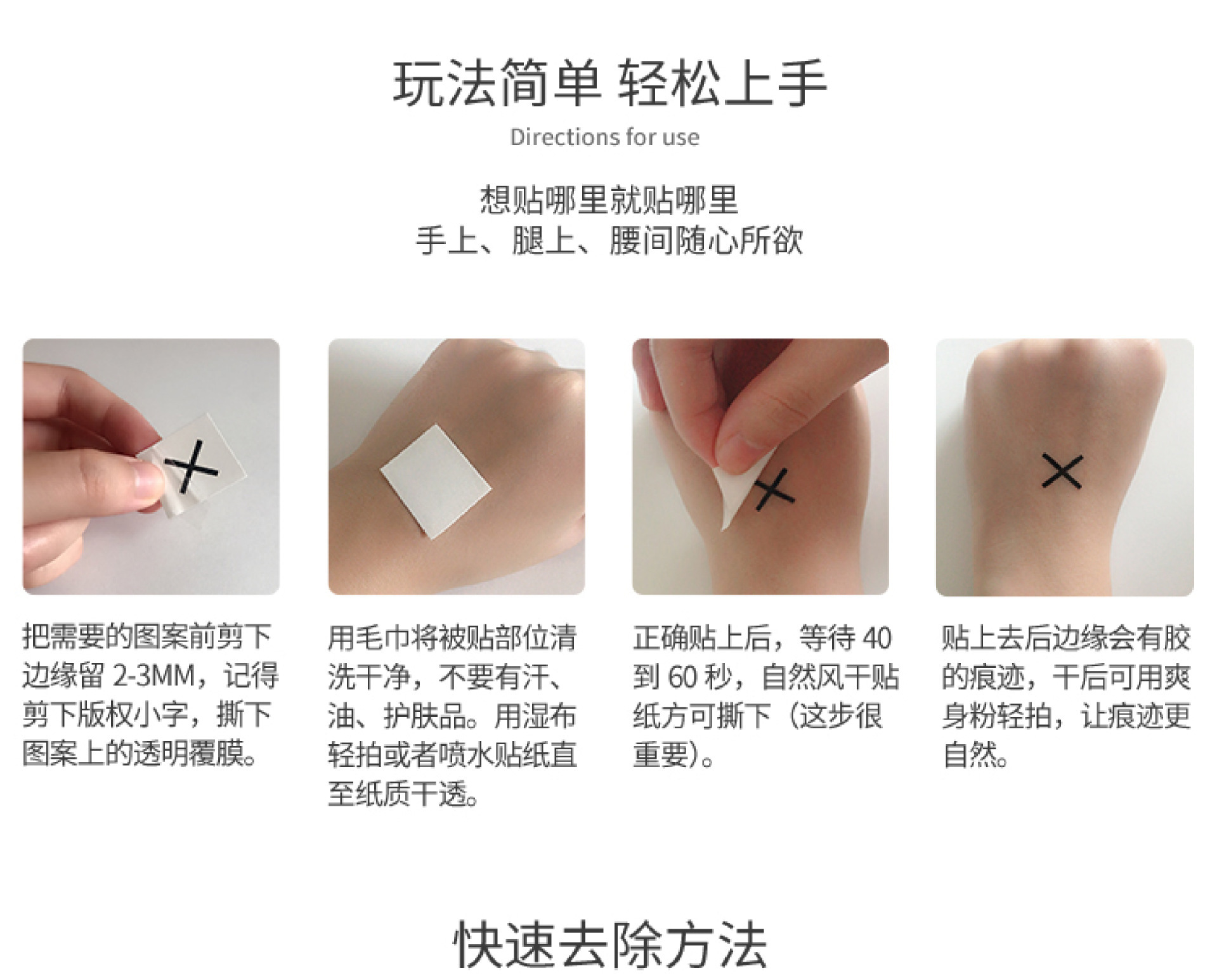 玩法简单 轻松上手

Directions for use

想贴哪里就贴哪里
手上、腿上、腰间随心所欲

把需要的图案前剪下边缘留 2-3MM，记得剪下版权小字，撕下图案上的透明覆膜。

用毛巾将被贴部位清洗干净，不要有汗、油、护肤品。用湿布轻拍或者喷水贴纸直至纸质干透。

正确贴上后，等待 40 到 60 秒，自然风干贴纸方可撕下（这步很重要）。

贴上去后边缘会有胶的痕迹，干后可用爽身粉轻拍，让痕迹更自然。

快速去除方法