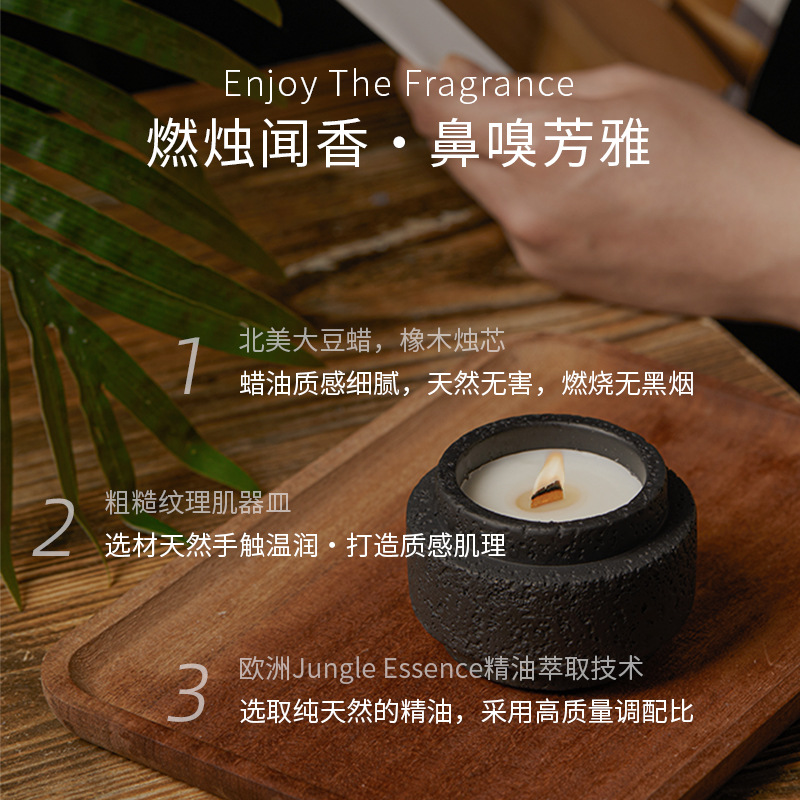 Enjoy The Fragrance
燃烛闻香·鼻嗅芳雅

1
北美大豆蜡，橡木烛芯
蜡油质感细腻，天然无害，燃烧无黑烟

2
粗糙纹理肌器皿
选材天然手触温润·打造质感肌理

3
欧洲Jungle Essence精油萃取技术
选取纯天然的精油，采用高质量调配比