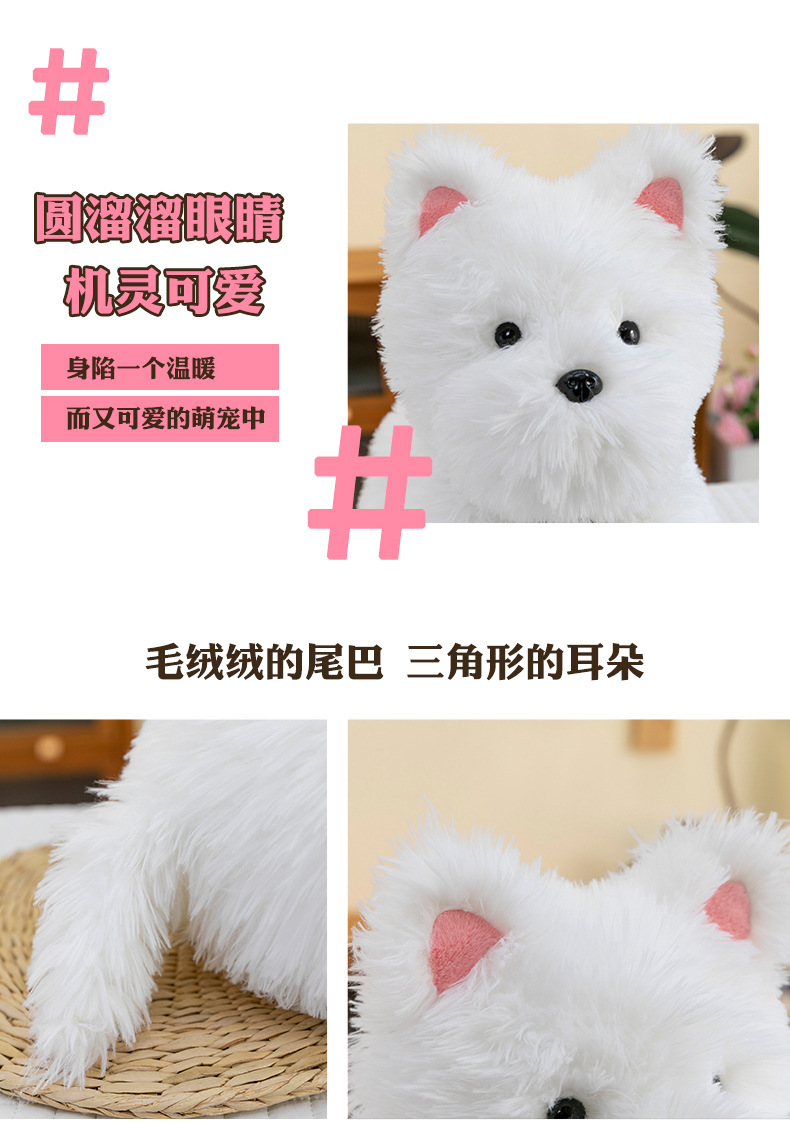 #

圆溜溜眼睛
机灵可爱

身陷一个温暖
而又可爱的萌宠中

#

毛绒绒的尾巴 三角形的耳朵