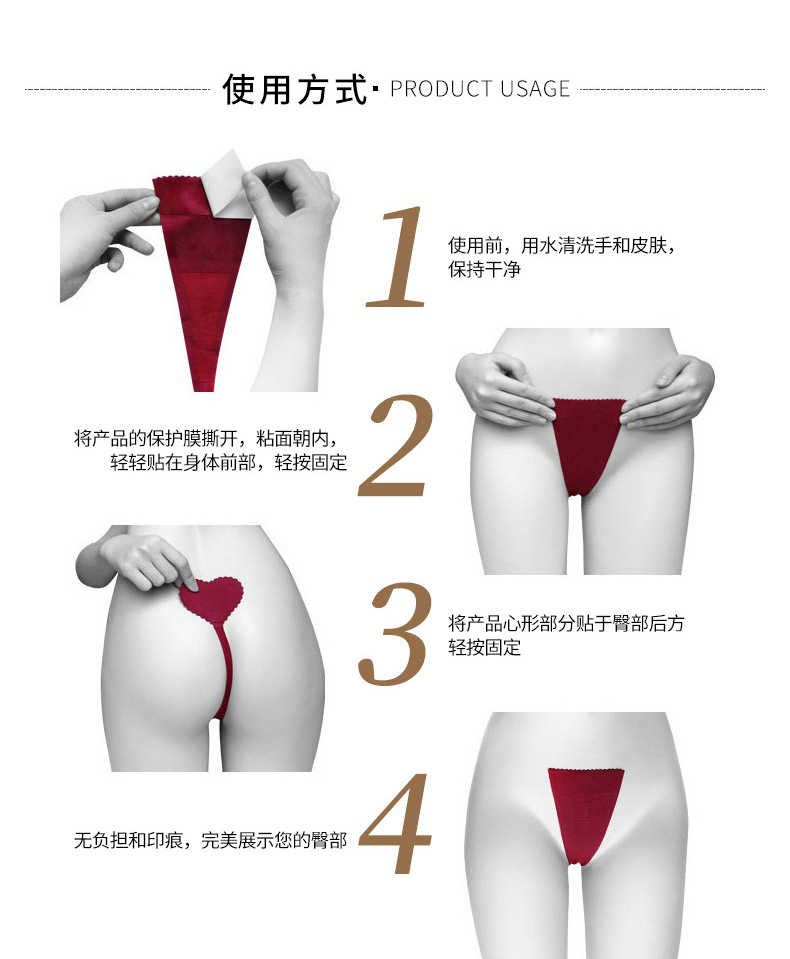 使用方式· PRODUCT USAGE

1

使用前，用水清洗手和皮肤，保持干净

2

将产品的保护膜撕开，粘面朝内，轻轻贴在身体前部，轻按固定

3

将产品心形部分贴于臀部后方轻按固定

4

无负担和印痕，完美展示您的臀部