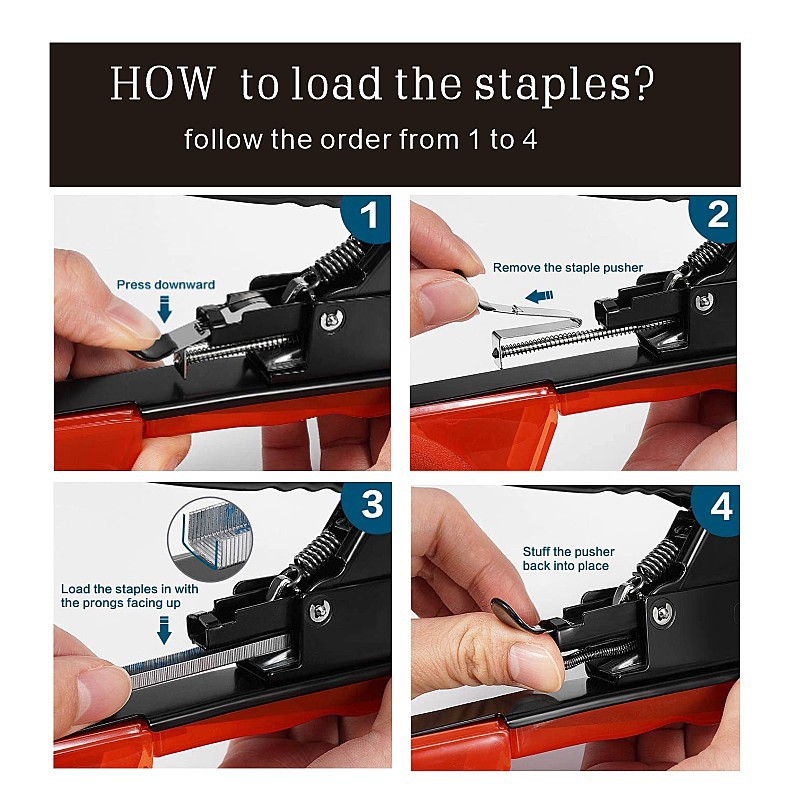 HOW to load the staples?

follow the order from 1 to 4

1

Press downward

2

Remove the staple pusher

3

Load the staples in with the prongs facing up

4

Stuff the pusher back into place